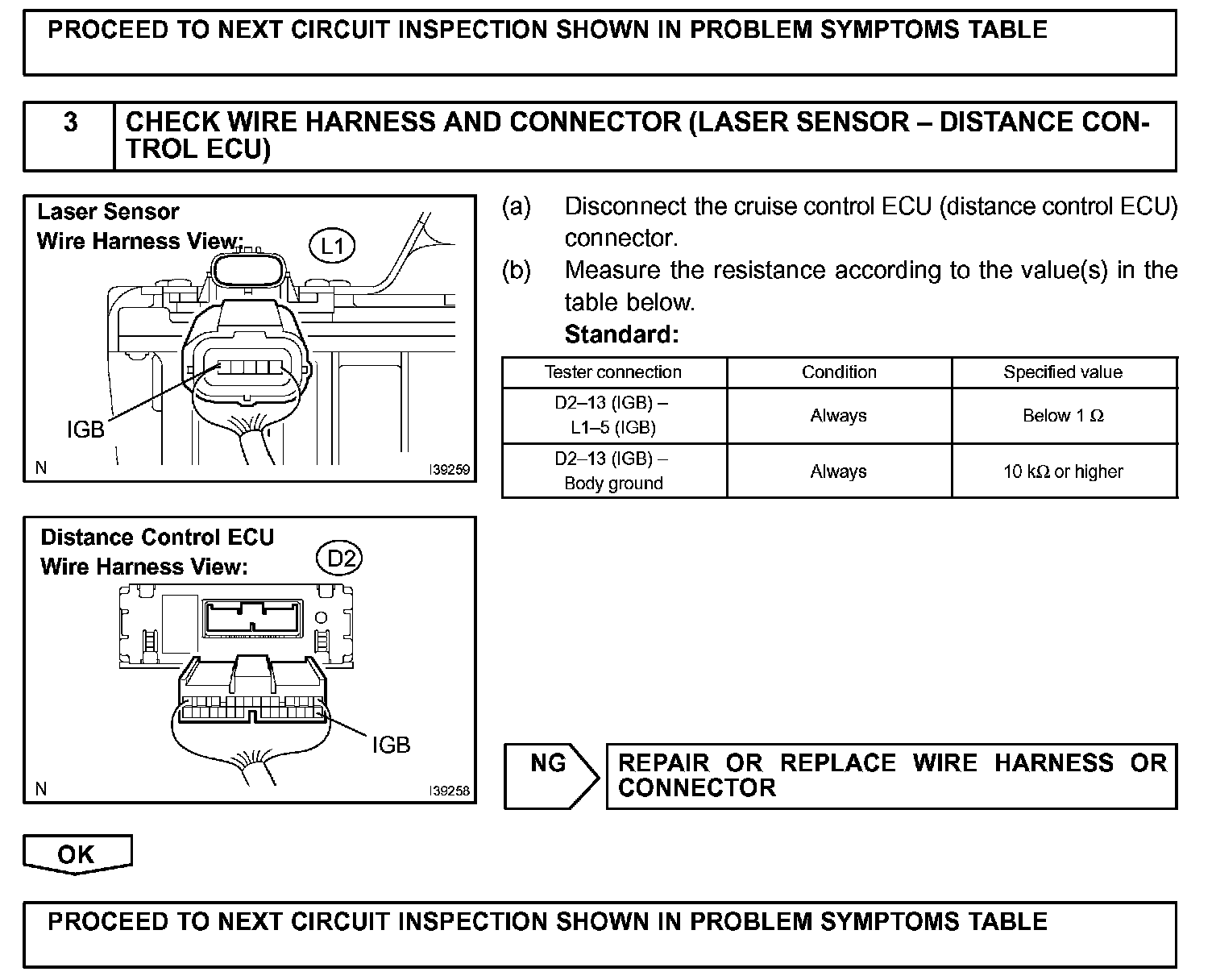 PROCEED TO NEXT CIRCUIT INSPECTION SHOWN IN PROBLEM SYMPTOMS TABLE

3 CHECK WIRE HARNESS AND CONNECTOR (LASER SENSOR – DISTANCE CONTROL ECU)

Laser Sensor
Wire Harness View:
L1
IGB
N
I39259

(a) Disconnect the cruise control ECU (distance control ECU) connector.
(b) Measure the resistance according to the value(s) in the table below.
Standard:

| Tester connection | Condition | Specified value |
|---|---|---|
| D2–13 (IGB) – L1–5 (IGB) | Always | Below 1 Ω |
| D2–13 (IGB) – Body ground | Always | 10 kΩ or higher |

Distance Control ECU
Wire Harness View:
D2
IGB
N
I39258

NG
REPAIR OR REPLACE WIRE HARNESS OR CONNECTOR

OK

PROCEED TO NEXT CIRCUIT INSPECTION SHOWN IN PROBLEM SYMPTOMS TABLE