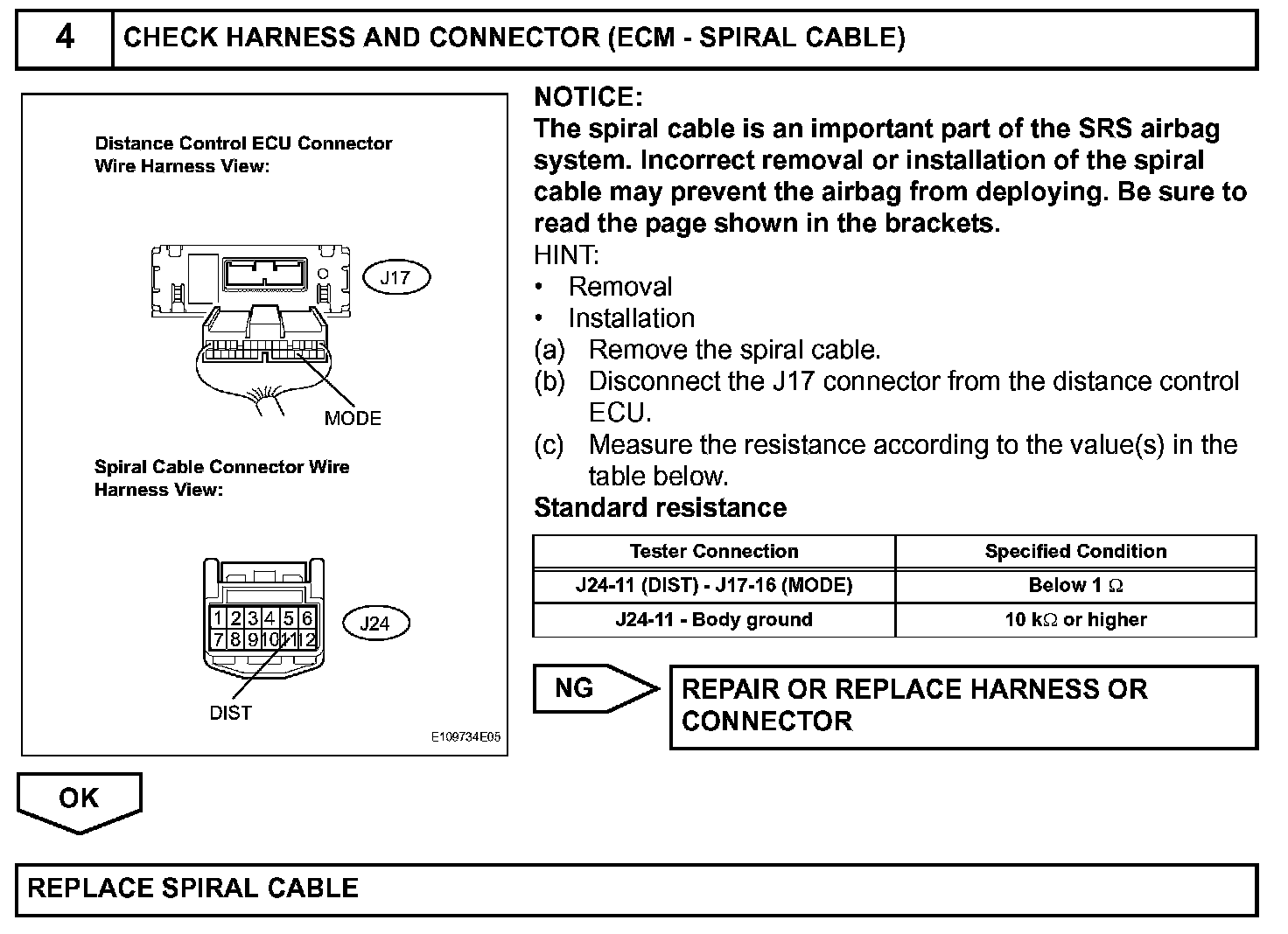 4 CHECK HARNESS AND CONNECTOR (ECM - SPIRAL CABLE)

Distance Control ECU Connector Wire Harness View:

J17

MODE

Spiral Cable Connector Wire Harness View:

1 2 3 4 5 6
7 8 9 10 11 12

J24

DIST

E109734E05

NOTICE:
The spiral cable is an important part of the SRS airbag system. Incorrect removal or installation of the spiral cable may prevent the airbag from deploying. Be sure to read the page shown in the brackets.
HINT:
• Removal
• Installation
(a) Remove the spiral cable.
(b) Disconnect the J17 connector from the distance control ECU.
(c) Measure the resistance according to the value(s) in the table below.
Standard resistance

| Tester Connection | Specified Condition |
|---|---|
| J24-11 (DIST) - J17-16 (MODE) | Below 1 $\Omega$ |
| J24-11 - Body ground | 10 k$\Omega$ or higher |

NG

REPAIR OR REPLACE HARNESS OR CONNECTOR

OK

REPLACE SPIRAL CABLE