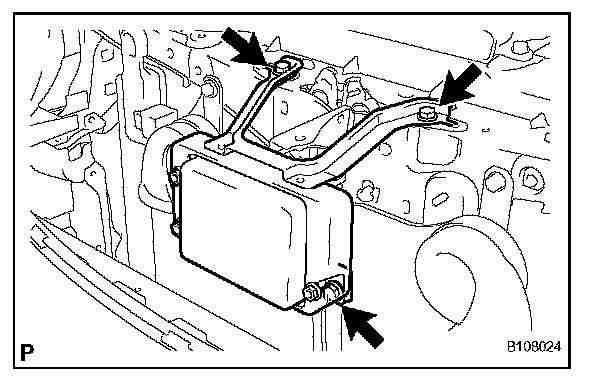 P

B108024