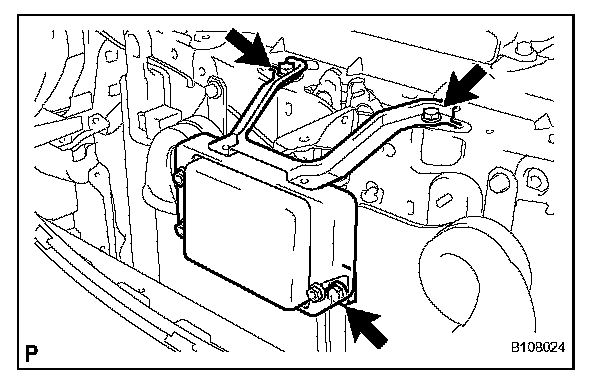 P

B108024