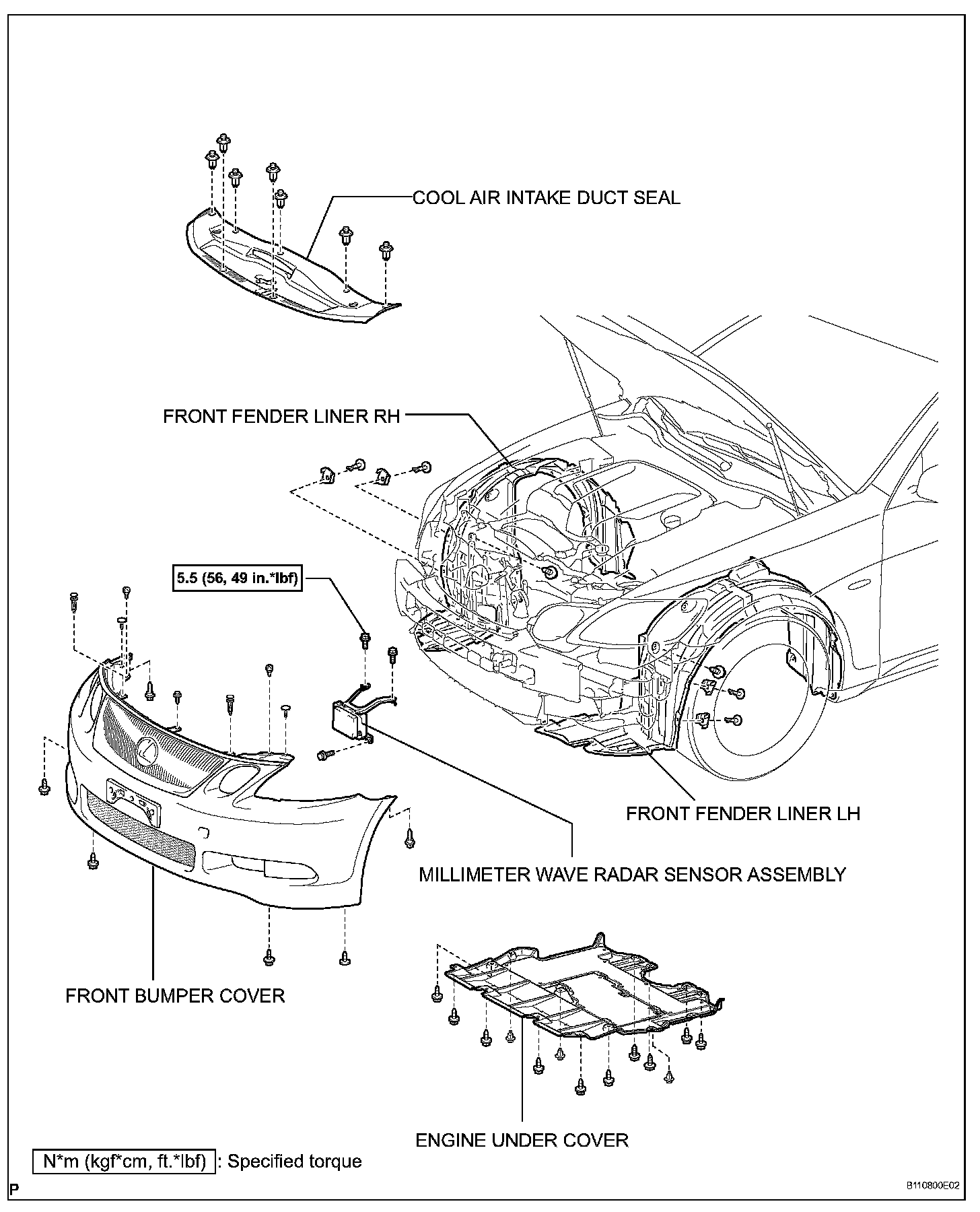 COOL AIR INTAKE DUCT SEAL

FRONT FENDER LINER RH

5.5 (56, 49 in.*lbf)

FRONT FENDER LINER LH

MILLIMETER WAVE RADAR SENSOR ASSEMBLY

FRONT BUMPER COVER

ENGINE UNDER COVER

N*m (kgf*cm, ft.*lbf) : Specified torque

P

B110800E02