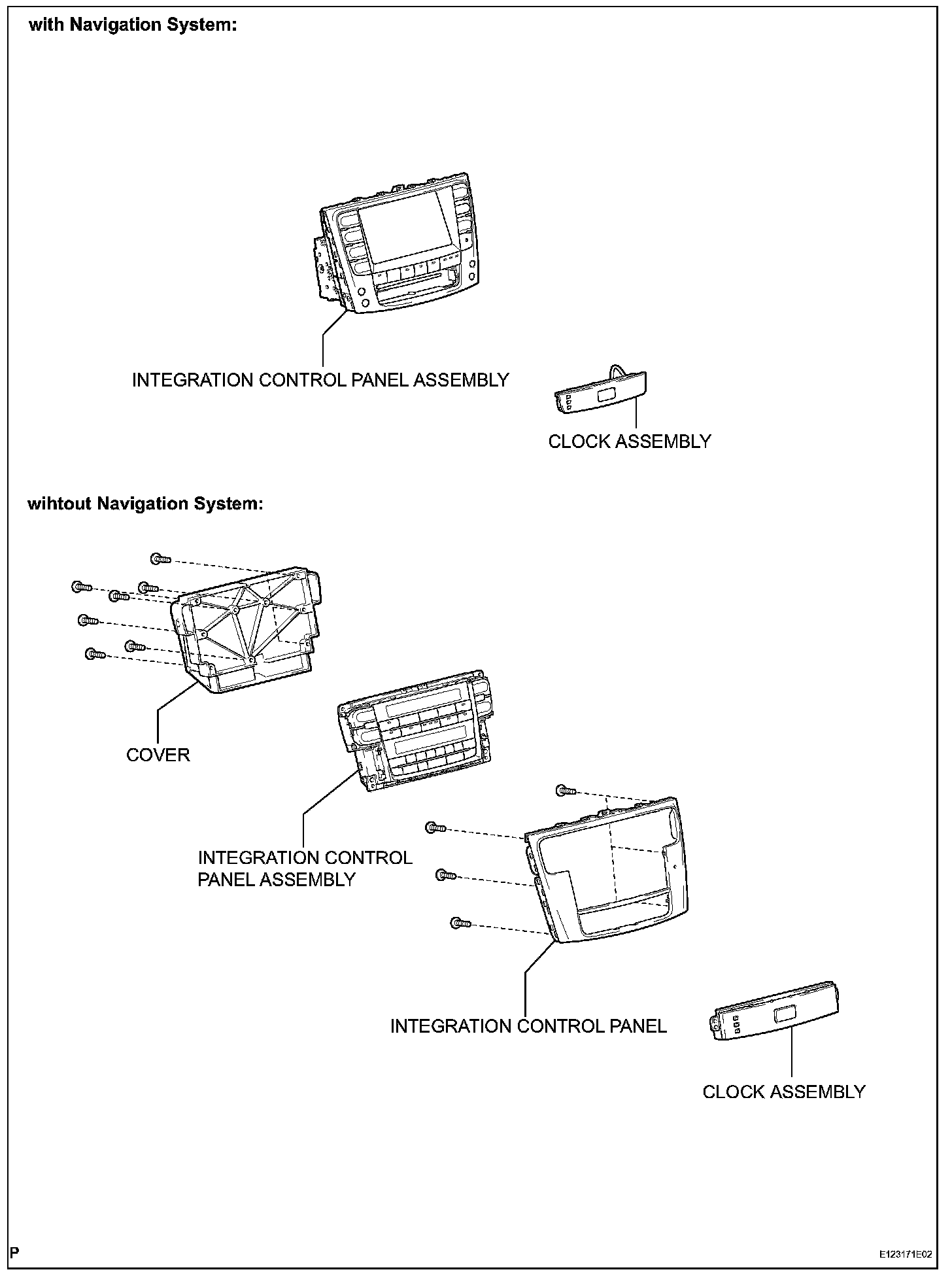 with Navigation System:

INTEGRATION CONTROL PANEL ASSEMBLY

CLOCK ASSEMBLY

wihtout Navigation System:

COVER

INTEGRATION CONTROL PANEL ASSEMBLY

INTEGRATION CONTROL PANEL

CLOCK ASSEMBLY

P

E123171E02