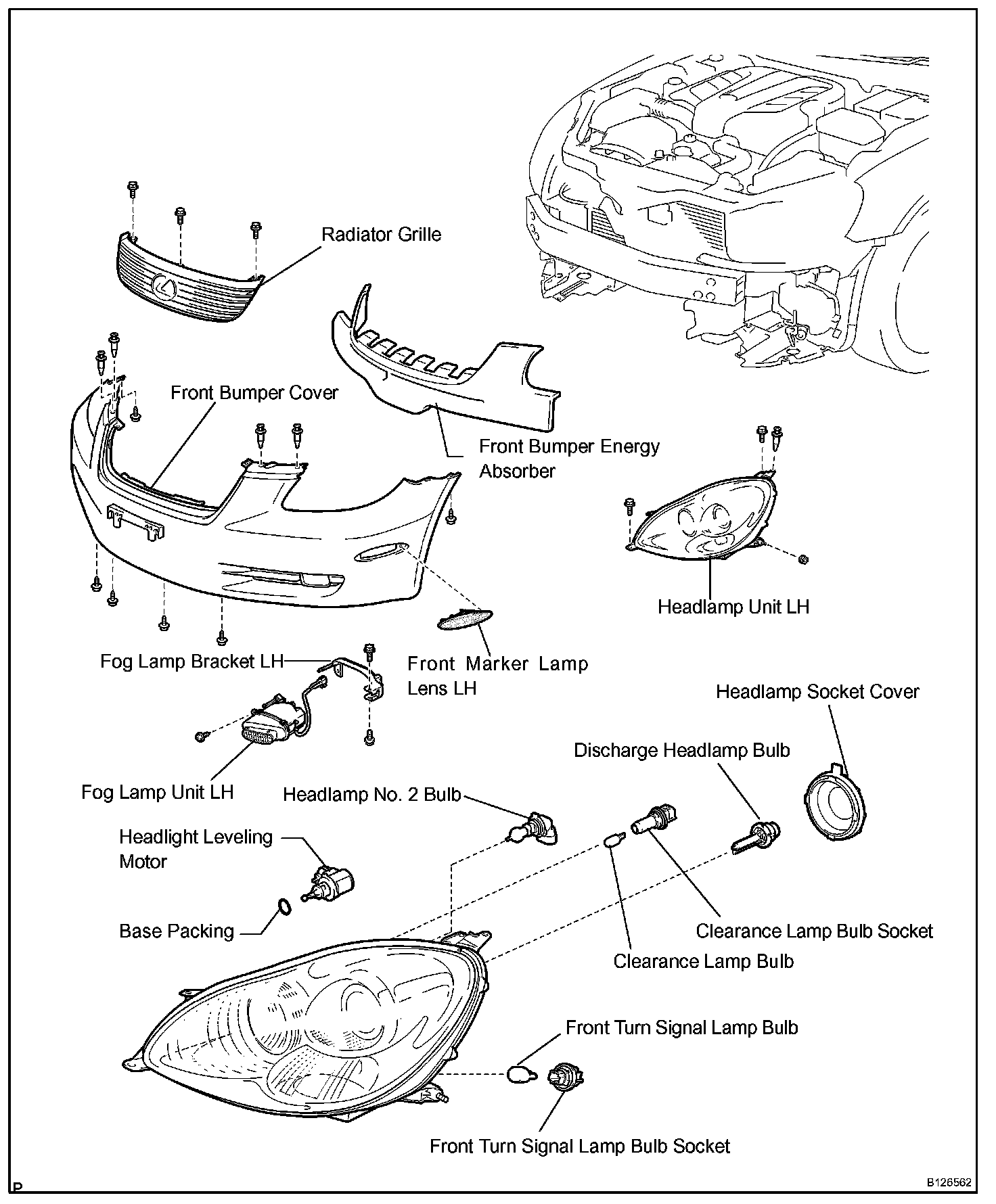 Radiator Grille

Front Bumper Cover

Front Bumper Energy Absorber

Headlamp Unit LH

Fog Lamp Bracket LH

Front Marker Lamp Lens LH

Headlamp Socket Cover

Discharge Headlamp Bulb

Fog Lamp Unit LH

Headlamp No. 2 Bulb

Headlight Leveling Motor

Base Packing

Clearance Lamp Bulb Socket

Clearance Lamp Bulb

Front Turn Signal Lamp Bulb

Front Turn Signal Lamp Bulb Socket

P

B126562