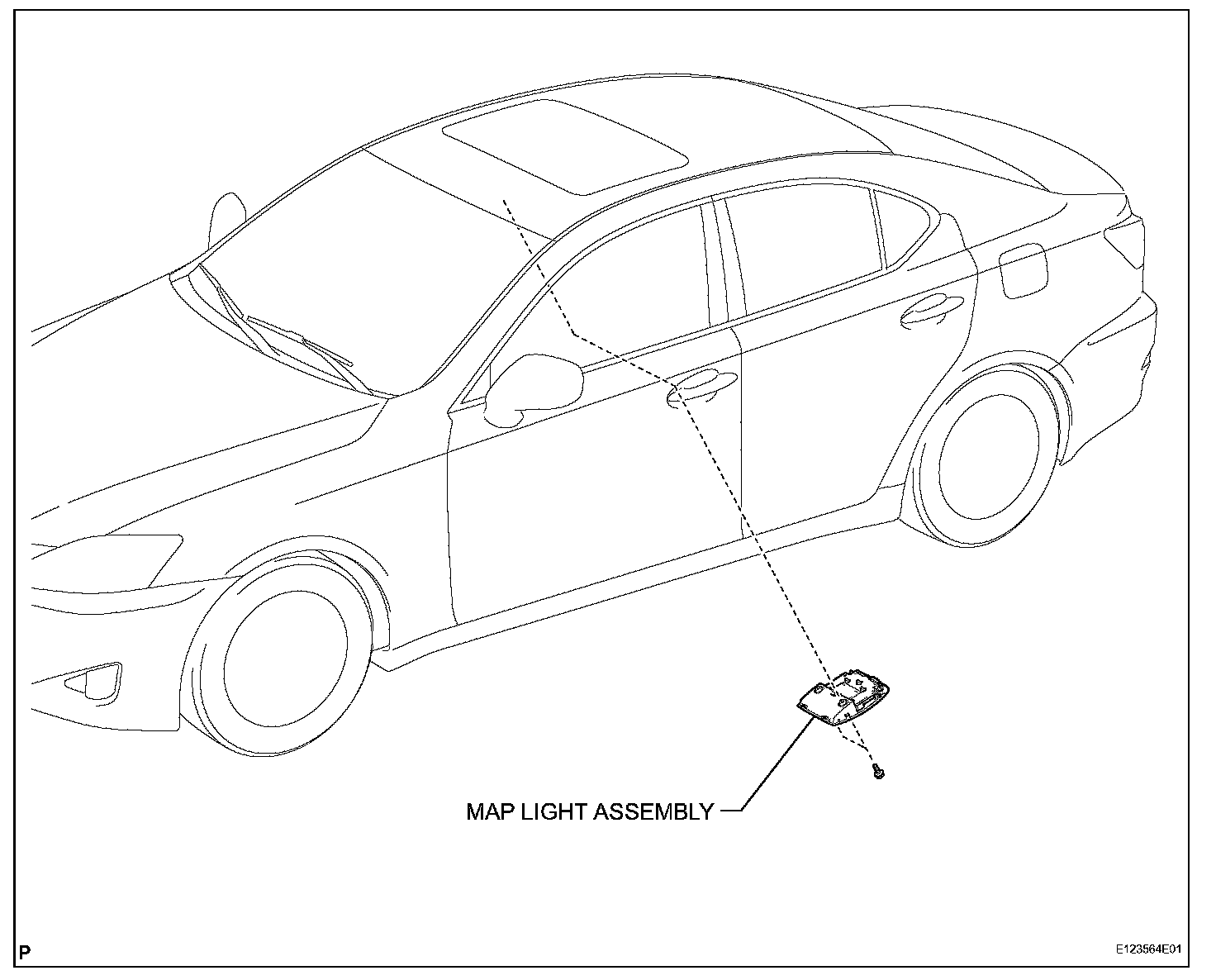 MAP LIGHT ASSEMBLY

P

E123564E01