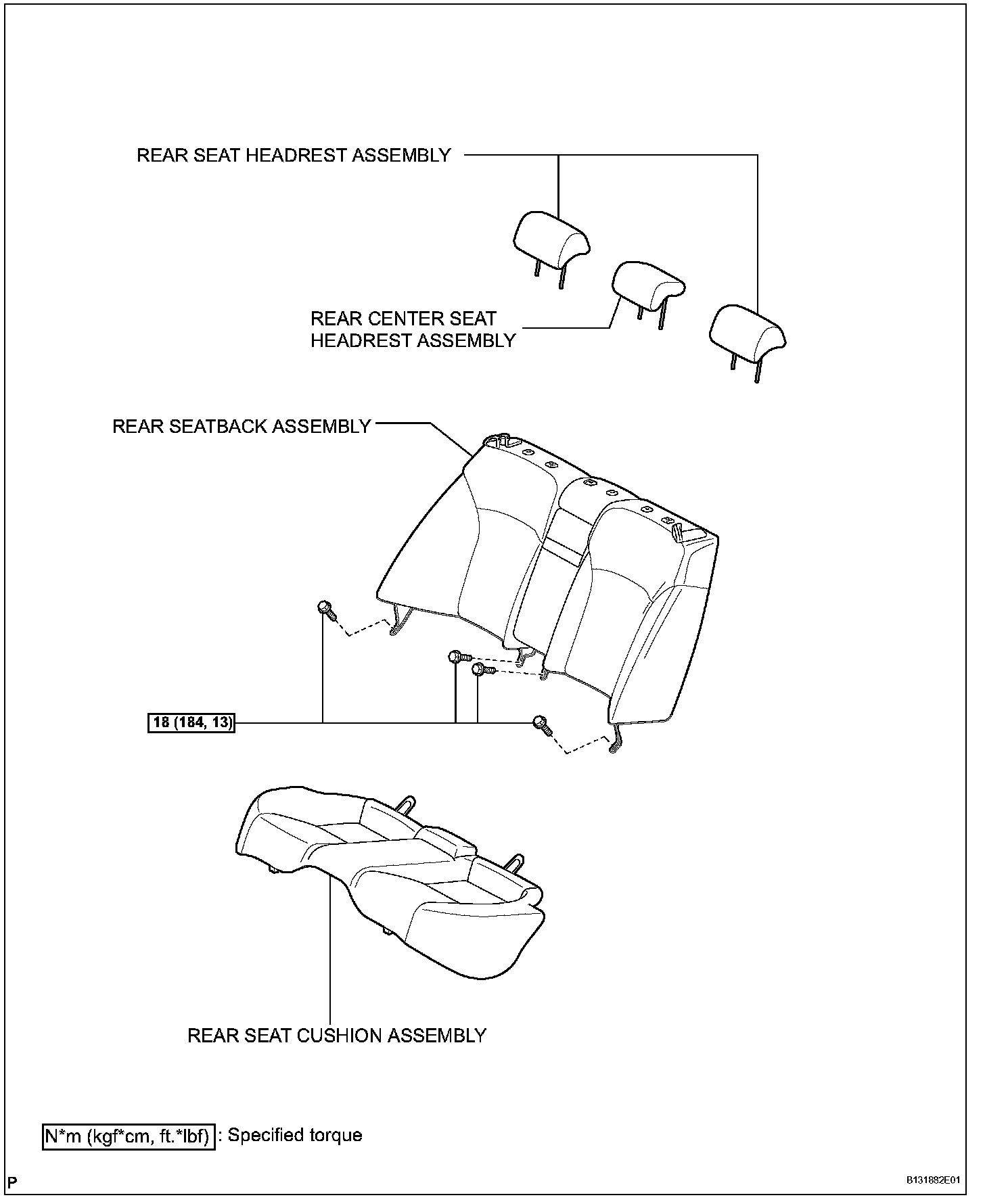 REAR SEAT HEADREST ASSEMBLY

REAR CENTER SEAT HEADREST ASSEMBLY

REAR SEATBACK ASSEMBLY

18 (184, 13)

REAR SEAT CUSHION ASSEMBLY

N*m (kgf*cm, ft.*lbf) : Specified torque

P

B131882E01