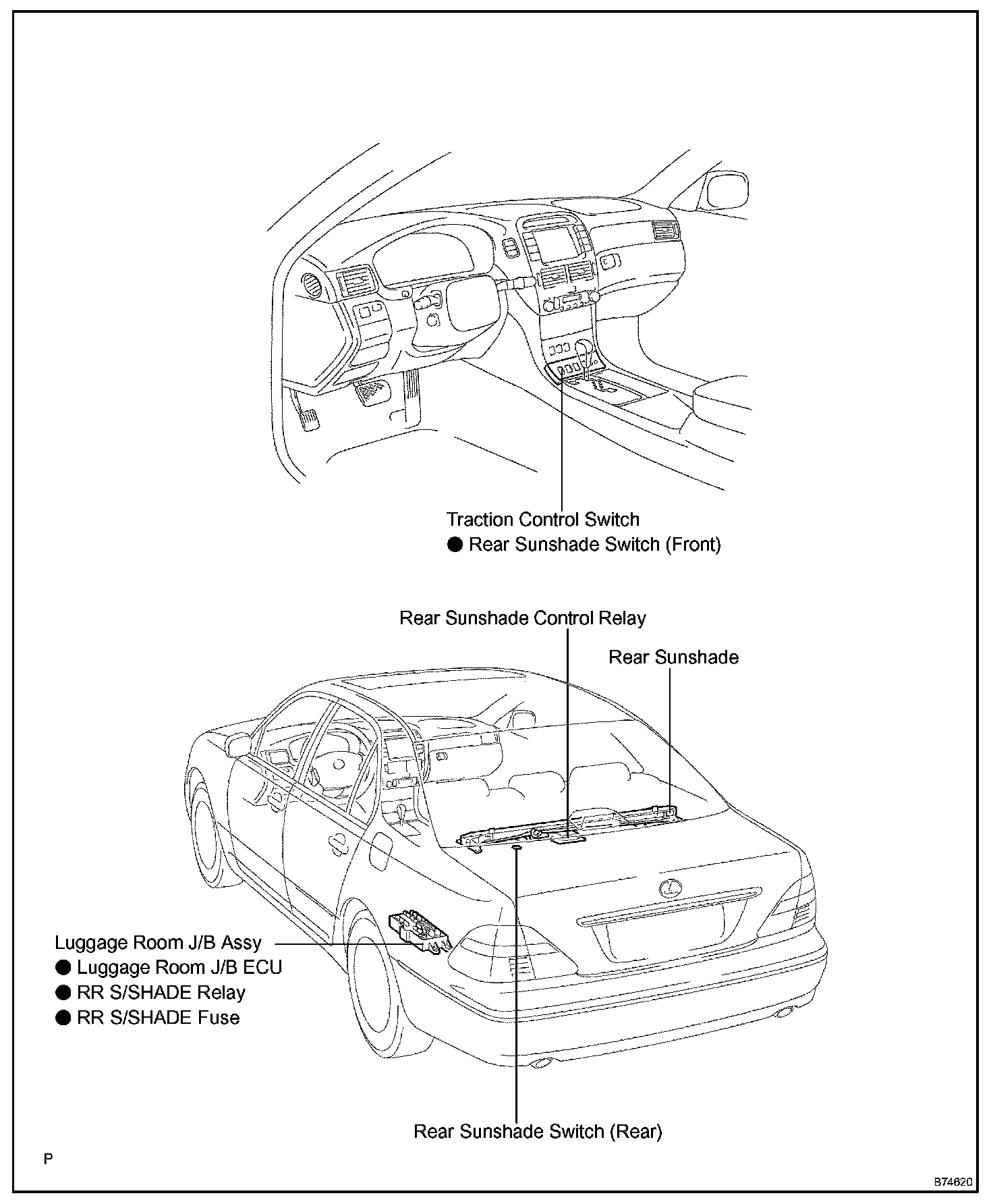 Traction Control Switch
● Rear Sunshade Switch (Front)

Rear Sunshade Control Relay

Rear Sunshade

Luggage Room J/B Assy
● Luggage Room J/B ECU
● RR S/SHADE Relay
● RR S/SHADE Fuse

Rear Sunshade Switch (Rear)

P

B74620