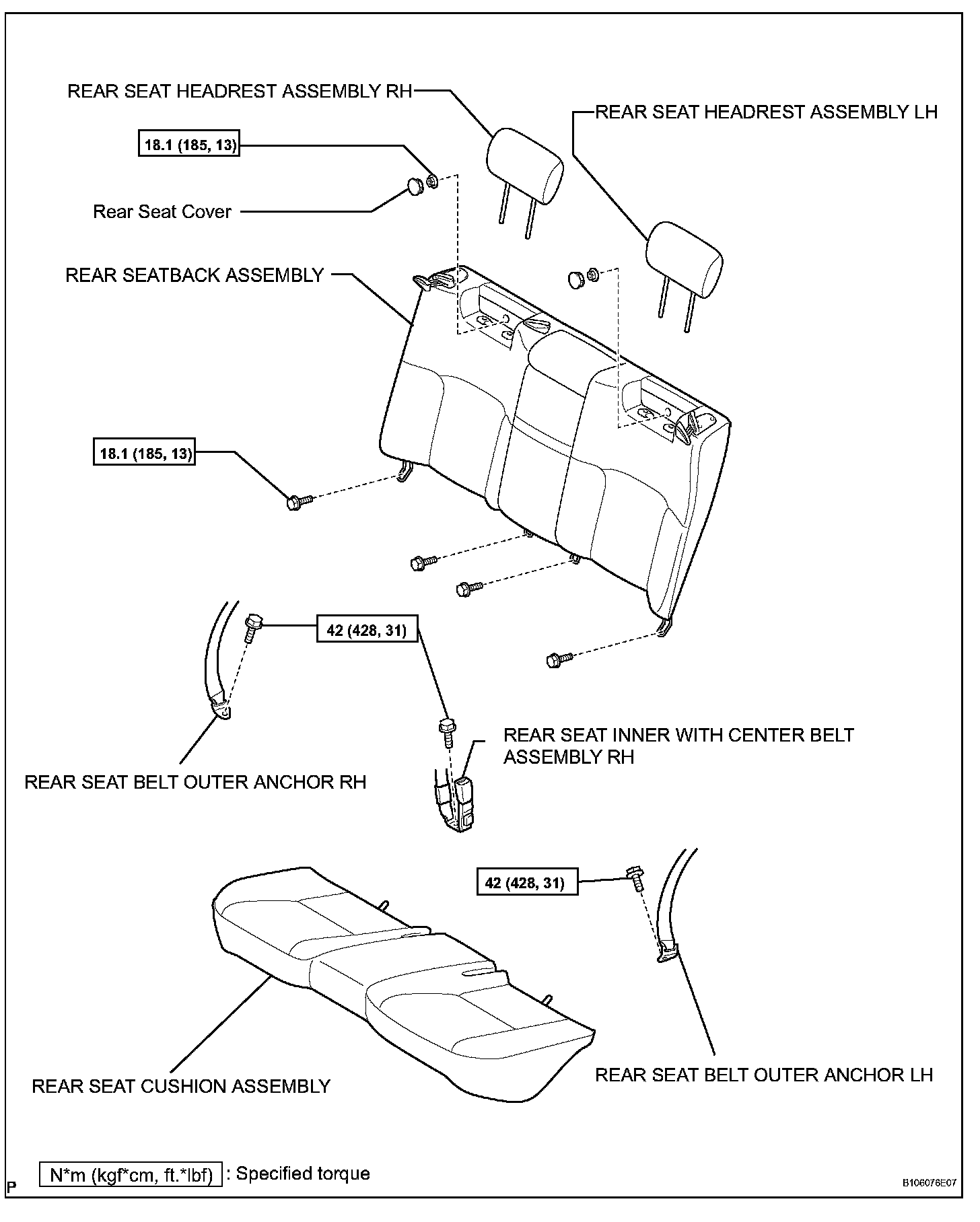 REAR SEAT HEADREST ASSEMBLY RH

REAR SEAT HEADREST ASSEMBLY LH

18.1 (185, 13)

Rear Seat Cover

REAR SEATBACK ASSEMBLY

18.1 (185, 13)

42 (428, 31)

REAR SEAT INNER WITH CENTER BELT ASSEMBLY RH

REAR SEAT BELT OUTER ANCHOR RH

42 (428, 31)

REAR SEAT CUSHION ASSEMBLY

REAR SEAT BELT OUTER ANCHOR LH

N*m (kgf*cm, ft.*lbf) : Specified torque

P

B106076E07