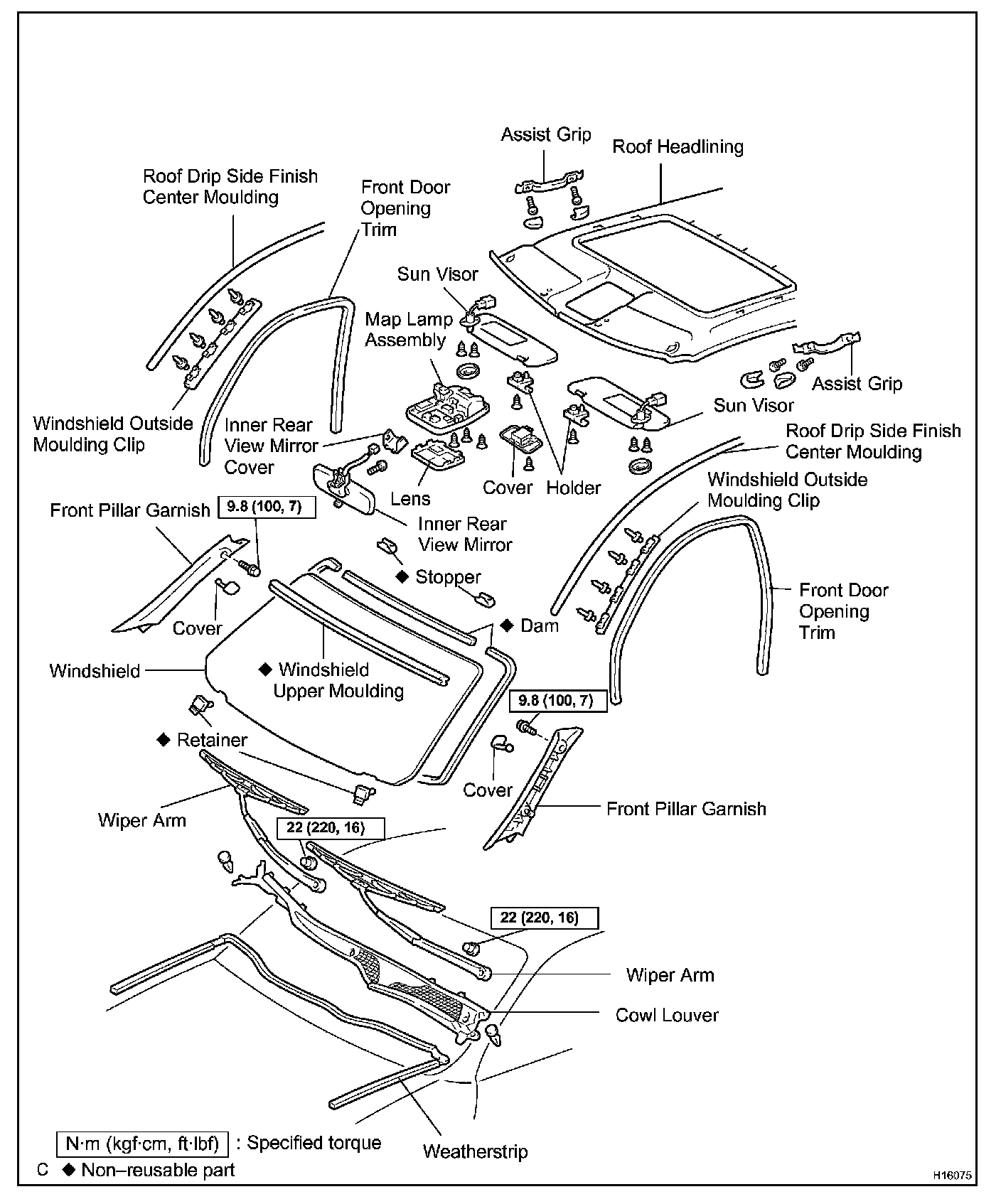 Assist Grip

Roof Headlining

Roof Drip Side Finish Center Moulding

Front Door Opening Trim

Sun Visor

Map Lamp Assembly

Assist Grip

Sun Visor

Windshield Outside Moulding Clip

Inner Rear View Mirror Cover

Roof Drip Side Finish Center Moulding

Lens

Cover

Holder

Windshield Outside Moulding Clip

Front Pillar Garnish

9.8 (100, 7)

Inner Rear View Mirror

◆ Stopper

Front Door Opening Trim

Cover

◆ Dam

Windshield

◆ Windshield Upper Moulding

9.8 (100, 7)

◆ Retainer

Cover

Front Pillar Garnish

Wiper Arm

22 (220, 16)

22 (220, 16)

Wiper Arm

Cowl Louver

N·m (kgf·cm, ft·lbf) : Specified torque

Weatherstrip

C ◆ Non–reusable part

H16075