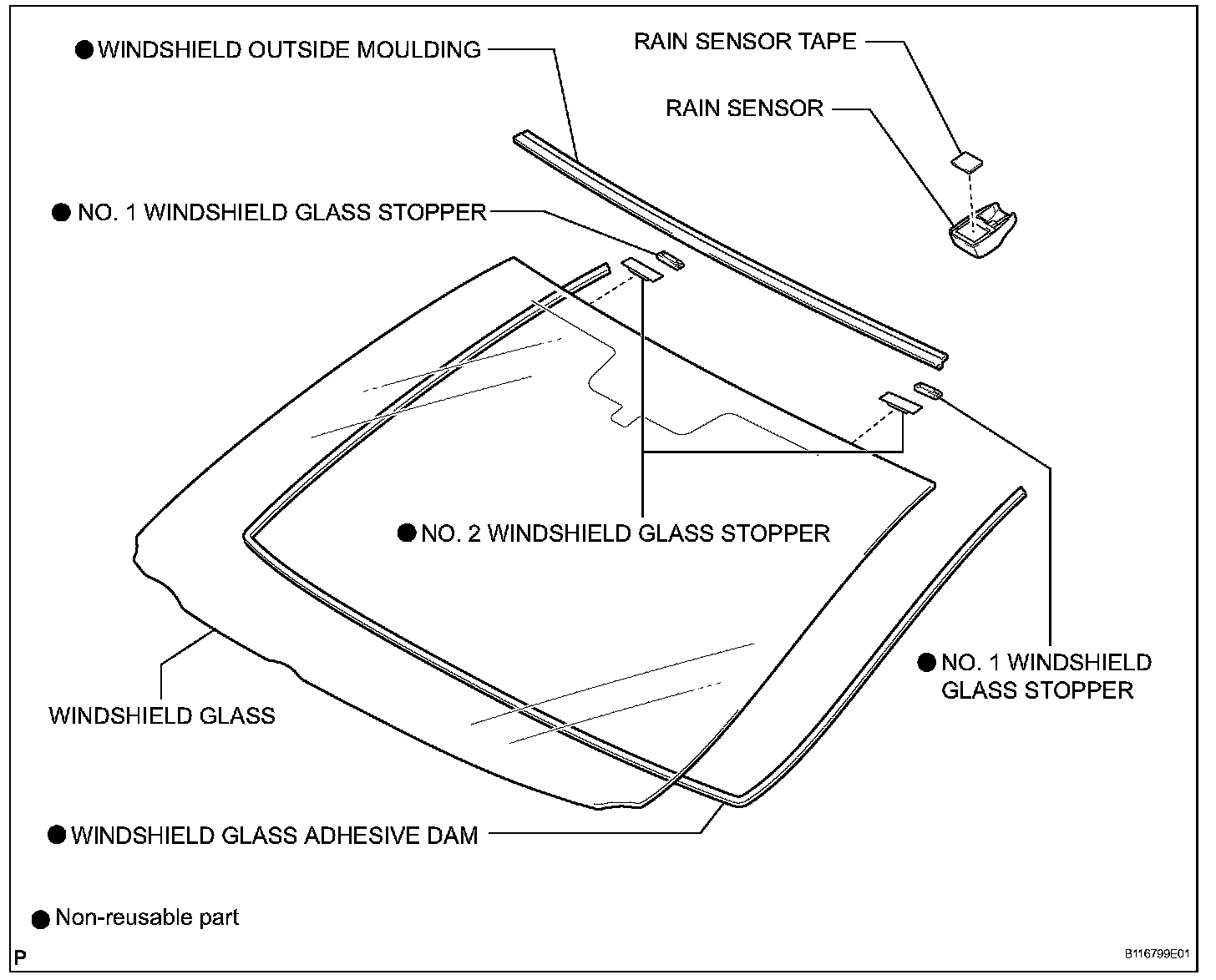 ● WINDSHIELD OUTSIDE MOULDING

RAIN SENSOR TAPE

RAIN SENSOR

● NO. 1 WINDSHIELD GLASS STOPPER

● NO. 2 WINDSHIELD GLASS STOPPER

● NO. 1 WINDSHIELD GLASS STOPPER

WINDSHIELD GLASS

● WINDSHIELD GLASS ADHESIVE DAM

● Non-reusable part

P

B116799E01