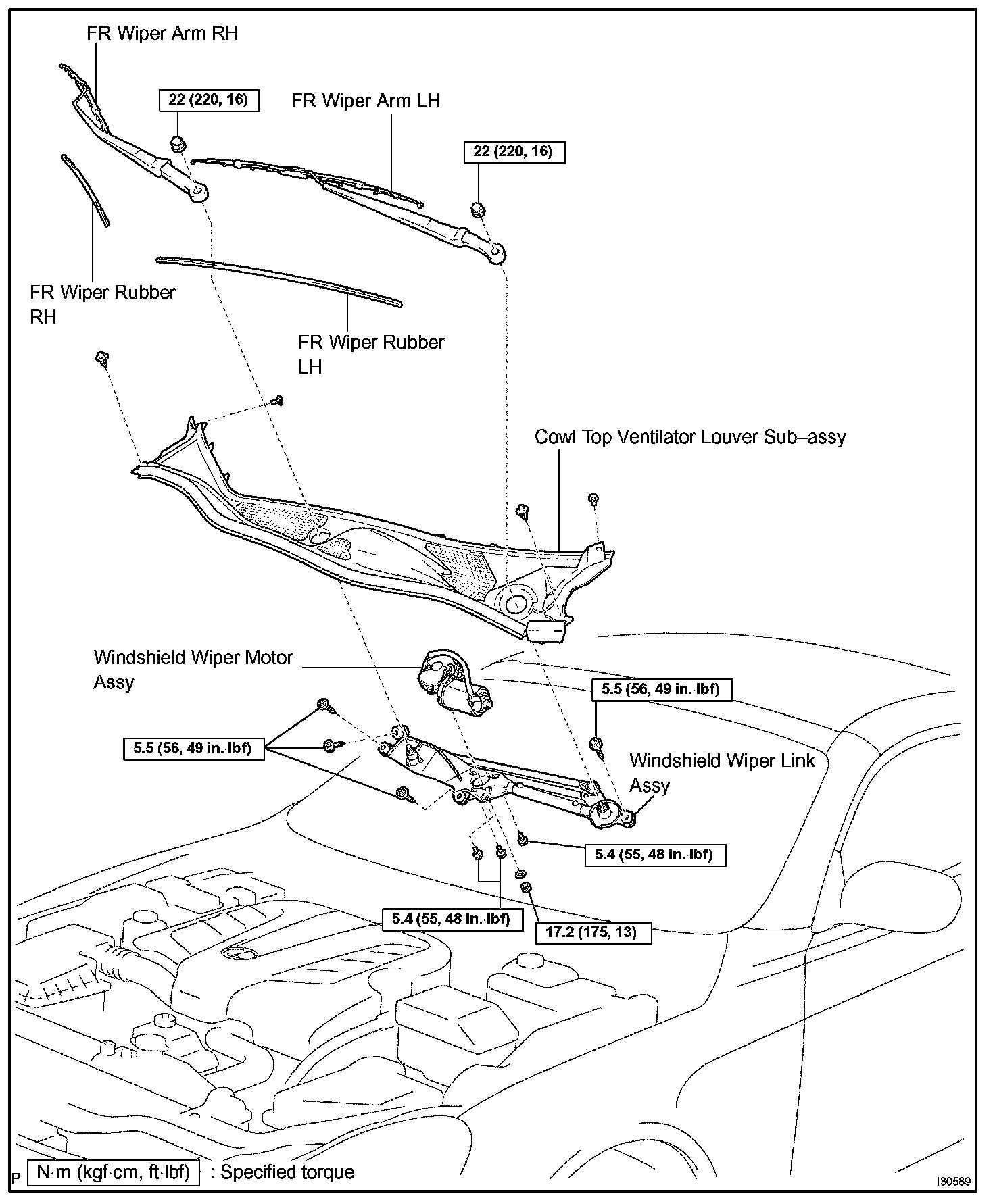 FR Wiper Arm RH

22 (220, 16)

FR Wiper Arm LH

22 (220, 16)

FR Wiper Rubber RH

FR Wiper Rubber LH

Cowl Top Ventilator Louver Sub–assy

Windshield Wiper Motor Assy

5.5 (56, 49 in.·lbf)

5.5 (56, 49 in.·lbf)

Windshield Wiper Link Assy

5.4 (55, 48 in.·lbf)

5.4 (55, 48 in.·lbf)

17.2 (175, 13)

P N·m (kgf·cm, ft·lbf) : Specified torque

I30589