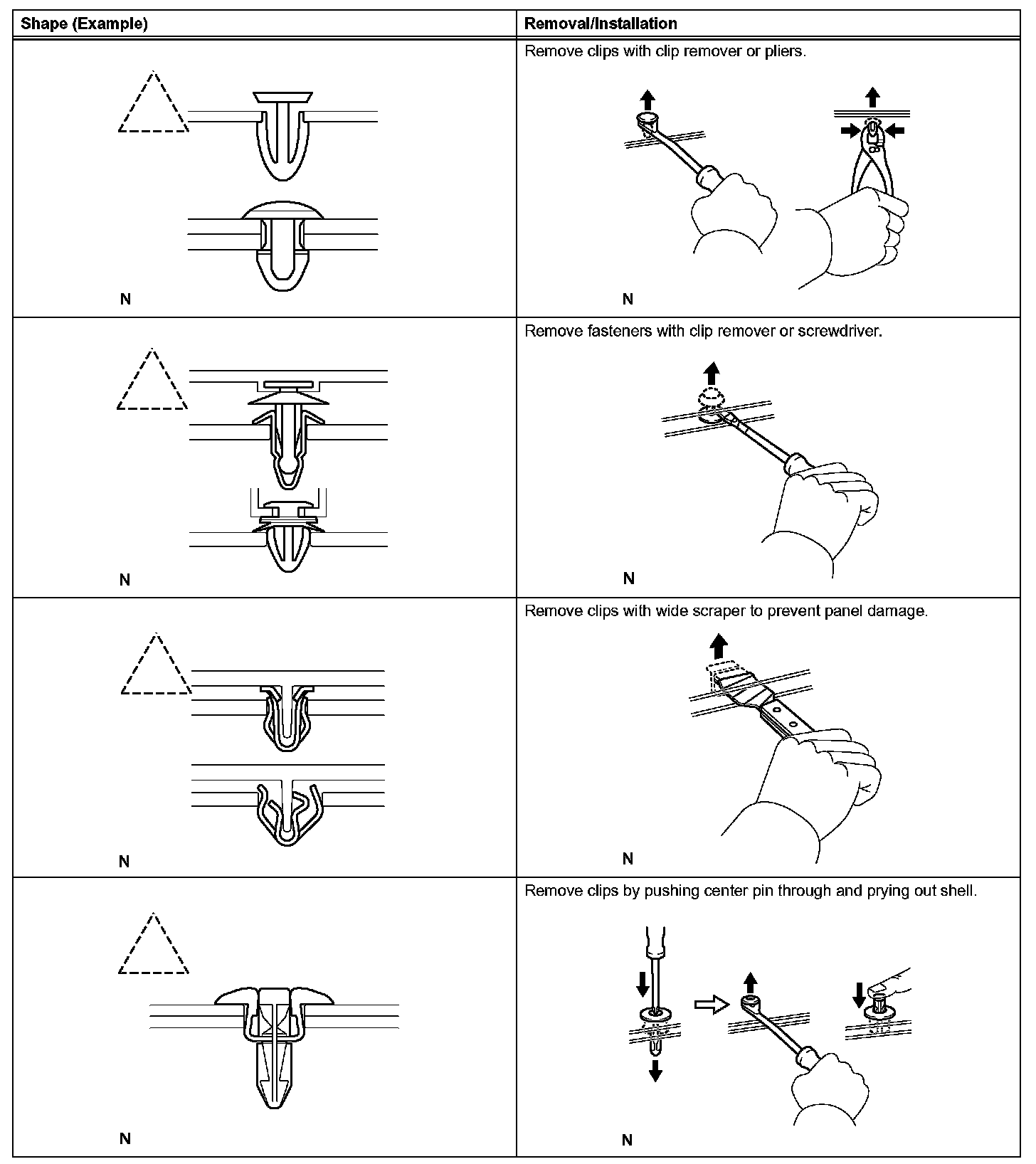 | Shape (Example) | Removal/Installation |
|---|---|
| N | Remove clips with clip remover or pliers. N |
| N | Remove fasteners with clip remover or screwdriver. N |
| N | Remove clips with wide scraper to prevent panel damage. N |
| N | Remove clips by pushing center pin through and prying out shell. N |