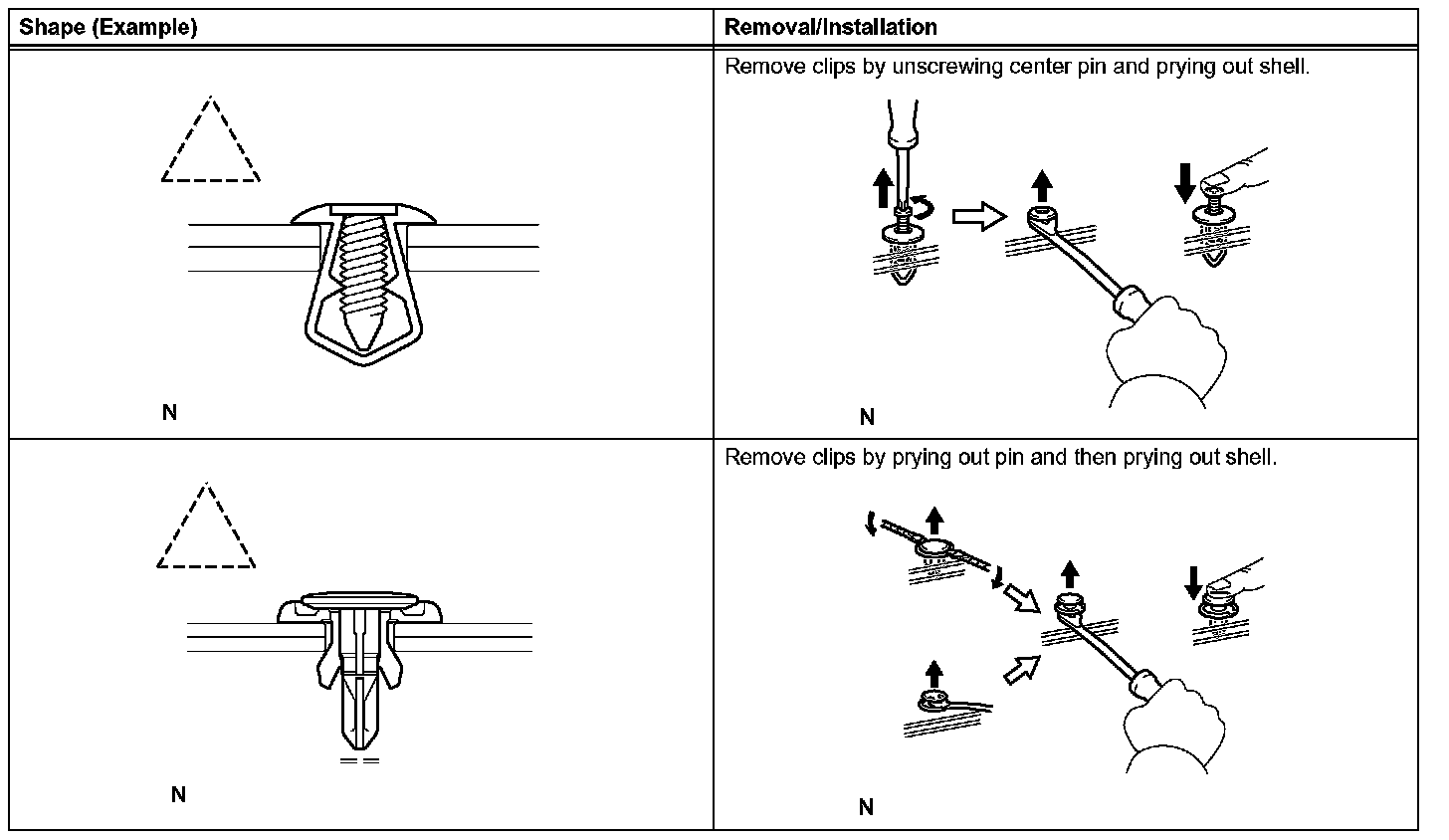 | Shape (Example) | Removal/Installation |
|---|---|
| N | Remove clips by unscrewing center pin and prying out shell. N |
| N | Remove clips by prying out pin and then prying out shell. N |