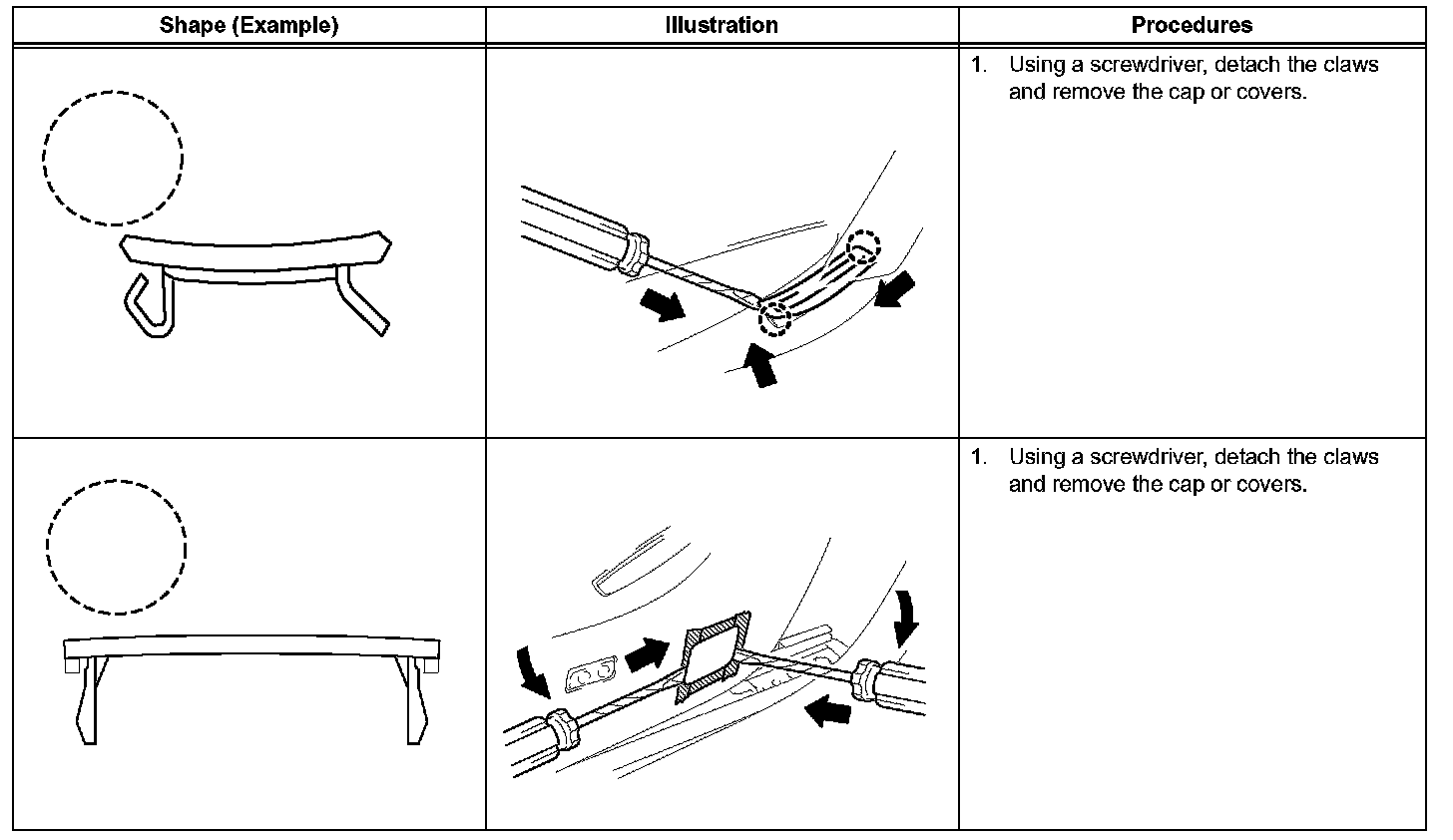 | Shape (Example) | Illustration | Procedures |
|---|---|---|
| | | 1. Using a screwdriver, detach the claws and remove the cap or covers. |
| | | 1. Using a screwdriver, detach the claws and remove the cap or covers. |