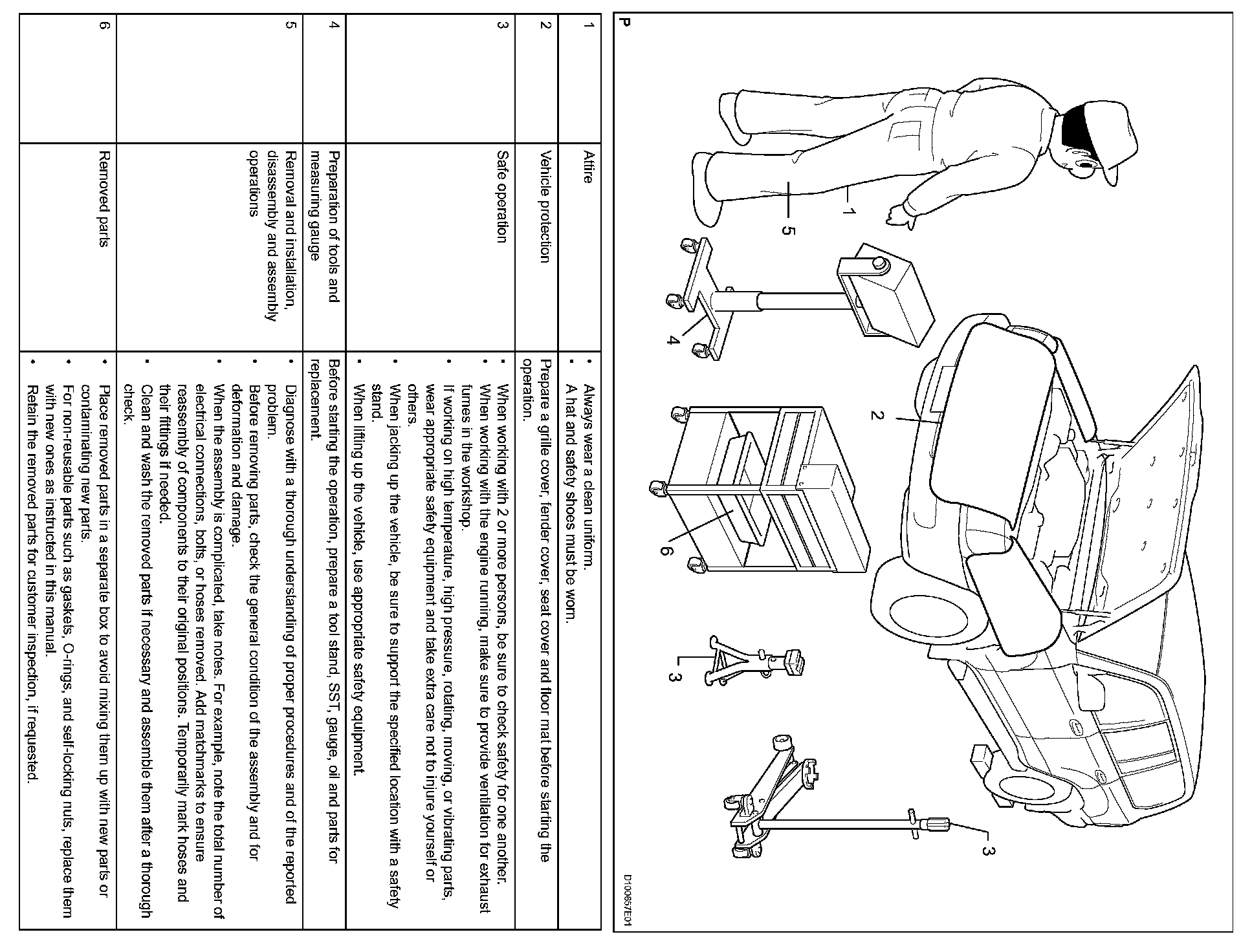 P

1

5

4

2

6

3

3

D100657E01

| 1 | Attire | • Always wear a clean uniform. • A hat and safety shoes must be worn. |
|---|---|---|
| 2 | Vehicle protection | Prepare a grille cover, fender cover, seat cover and floor mat before starting the operation. |
| 3 | Safe operation | • When working with 2 or more persons, be sure to check safety for one another. • When working with the engine running, make sure to provide ventilation for exhaust fumes in the workshop. • If working on high temperature, high pressure, rotating, moving, or vibrating parts, wear appropriate safety equipment and take extra care not to injure yourself or others. • When jacking up the vehicle, be sure to support the specified location with a safety stand. • When lifting up the vehicle, use appropriate safety equipment. |
| 4 | Preparation of tools and measuring gauge | Before starting the operation, prepare a tool stand, SST, gauge, oil and parts for replacement. |
| 5 | Removal and installation, disassembly and assembly operations | • Diagnose with a thorough understanding of proper procedures and of the reported problem. • Before removing parts, check the general condition of the assembly and for deformation and damage. • When the assembly is complicated, take notes. For example, note the total number of electrical connections, bolts, or hoses removed. Add matchmarks to ensure reassembly of components to their original positions. Temporarily mark hoses and their fittings if needed. • Clean and wash the removed parts if necessary and assemble them after a thorough check. |
| 6 | Removed parts | • Place removed parts in a separate box to avoid mixing them up with new parts or contaminating new parts. • For non-reusable parts such as gaskets, O-rings, and self-locking nuts, replace them with new ones as instructed in this manual. • Retain the removed parts for customer inspection, if requested. |