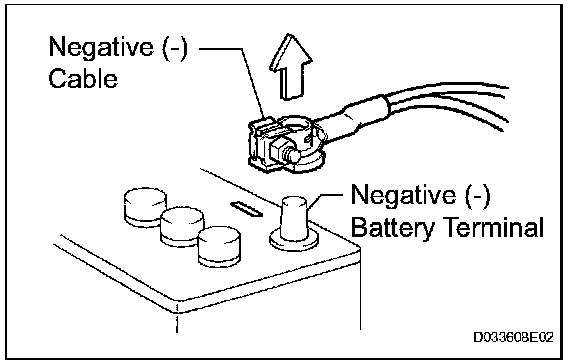 Negative (-) Cable

Negative (-) Battery Terminal

D033608E02