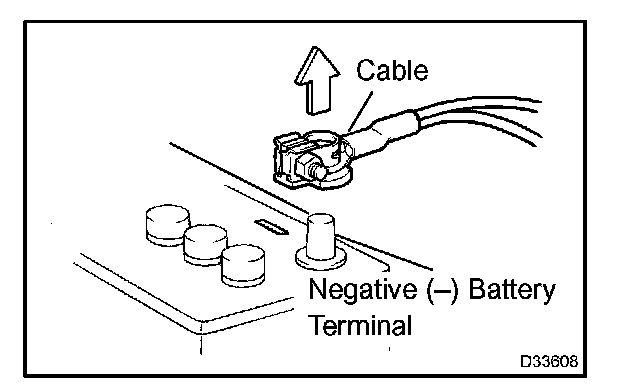 Cable

Negative (–) Battery Terminal

D33608