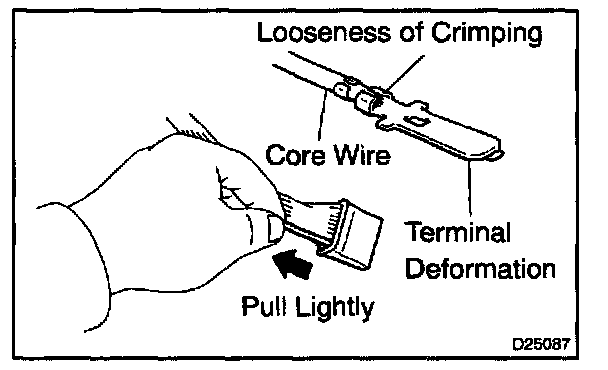 Looseness of Crimping

Core Wire

Terminal Deformation

Pull Lightly

D25087