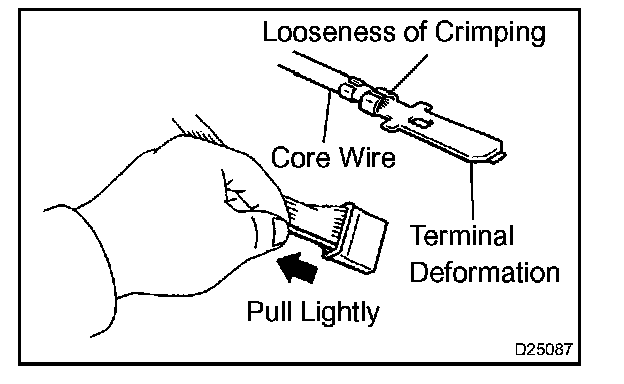 Looseness of Crimping

Core Wire

Terminal Deformation

Pull Lightly

D25087