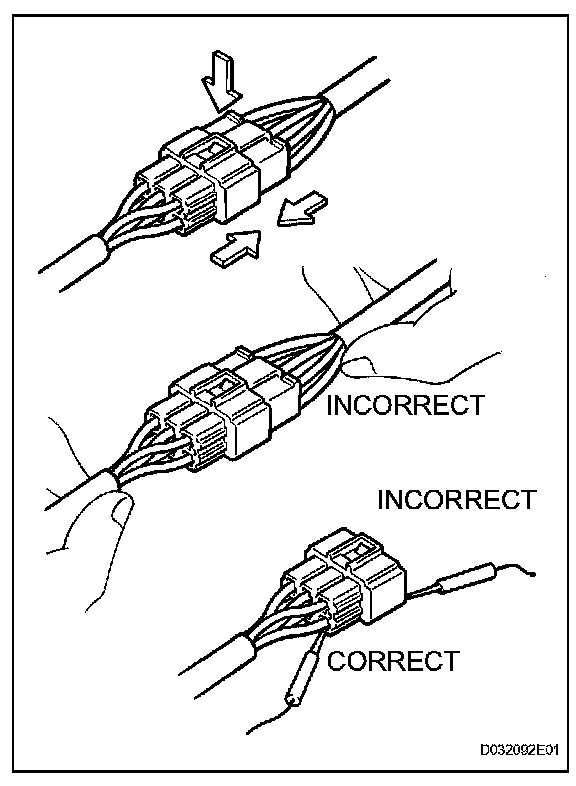 INCORRECT

INCORRECT

CORRECT

D032092E01