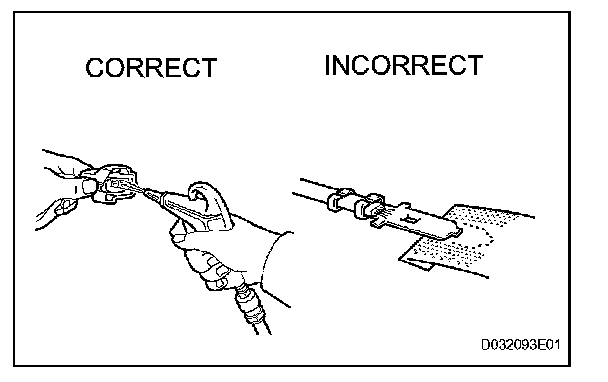 CORRECT

INCORRECT

D032093E01