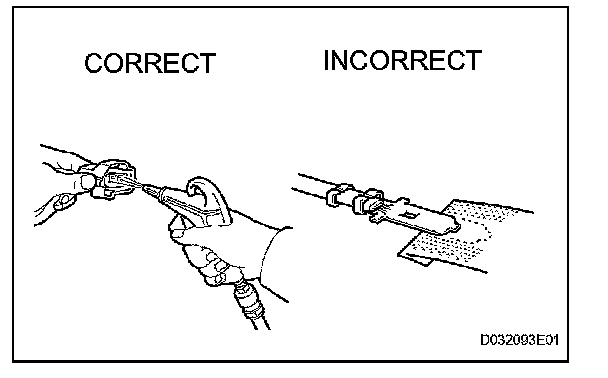 CORRECT

INCORRECT

D032093E01