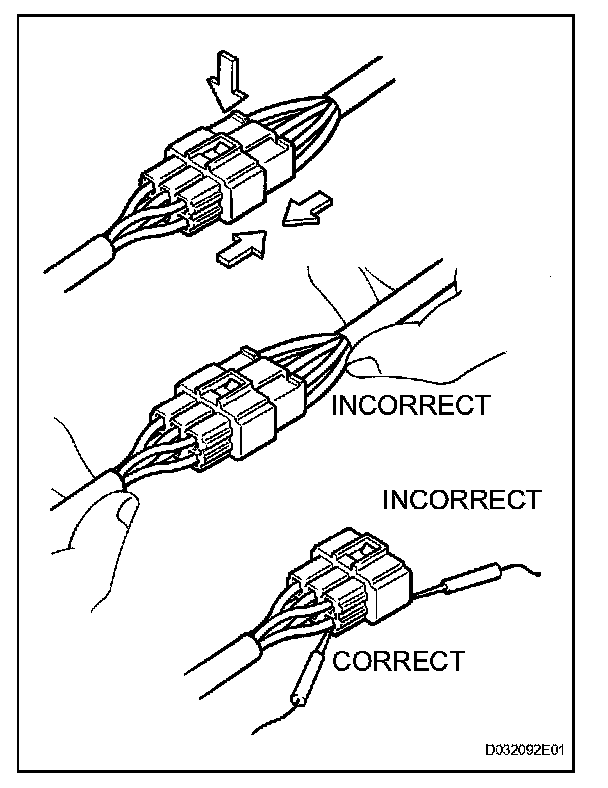 INCORRECT

INCORRECT

CORRECT

D032092E01