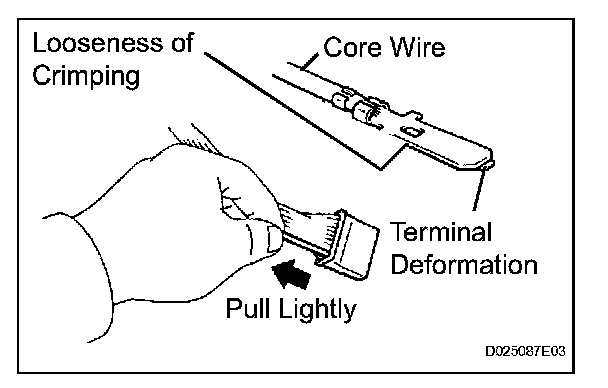 Looseness of Crimping

Core Wire

Terminal Deformation

Pull Lightly

D025087E03