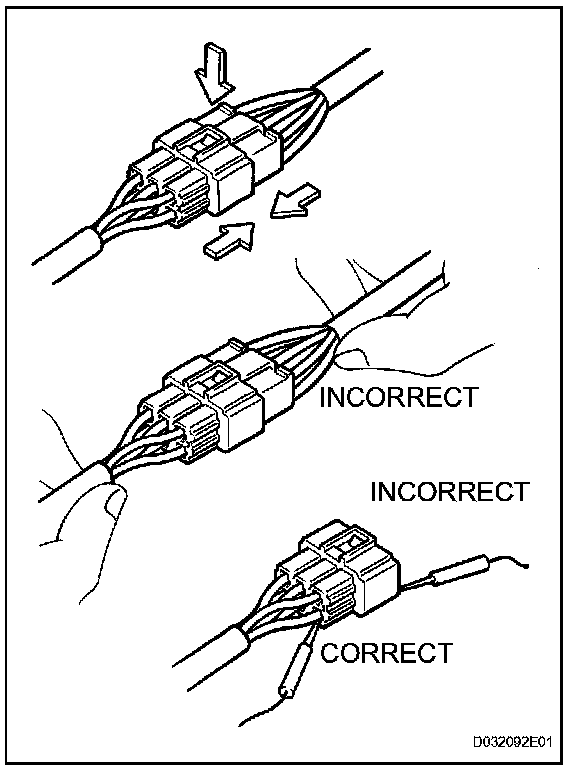 INCORRECT

INCORRECT

CORRECT

D032092E01