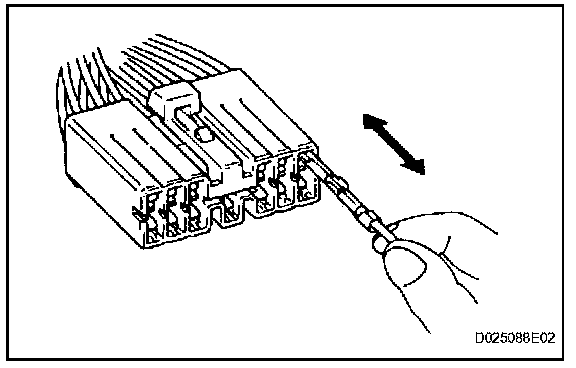 D025088E02