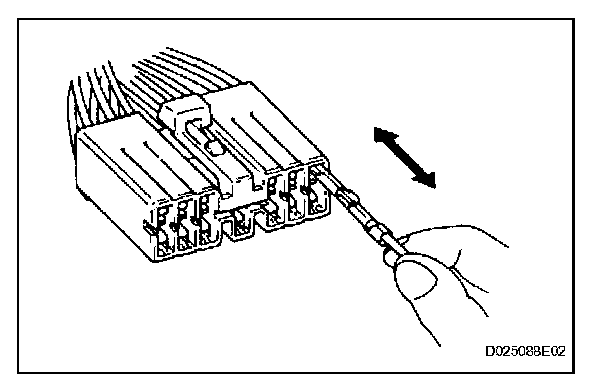 D025088E02