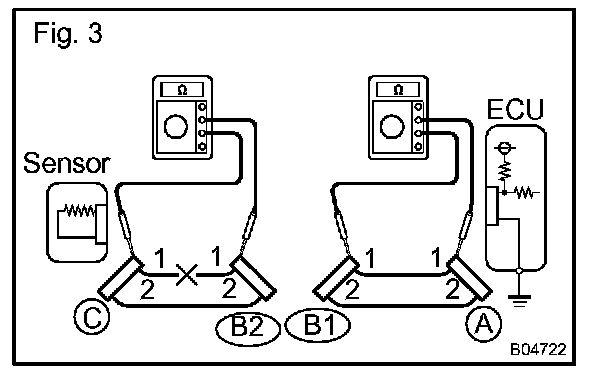 Fig. 3

Ω

Ω

ECU

Sensor

1 1

2 2

1 1

2 2

C

B2

B1

A

B04722