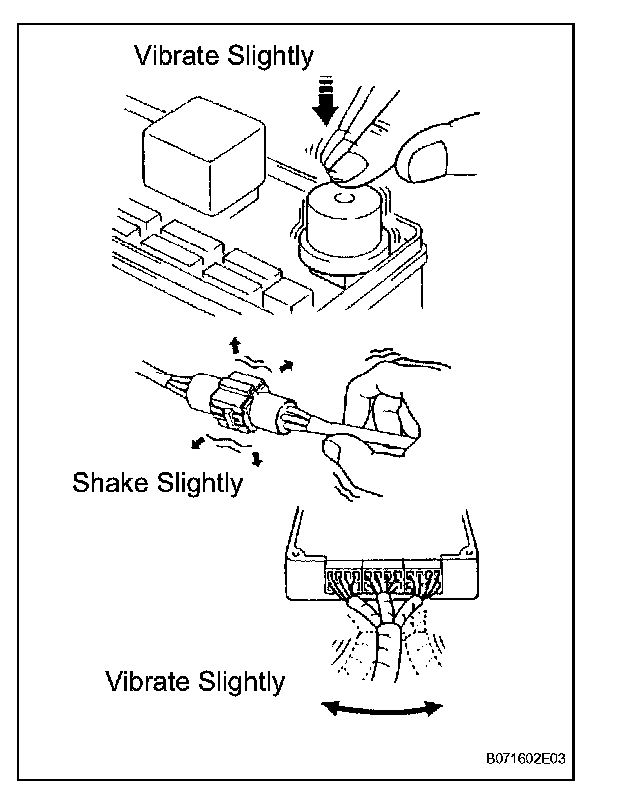 Vibrate Slightly

Shake Slightly

Vibrate Slightly

B071602E03