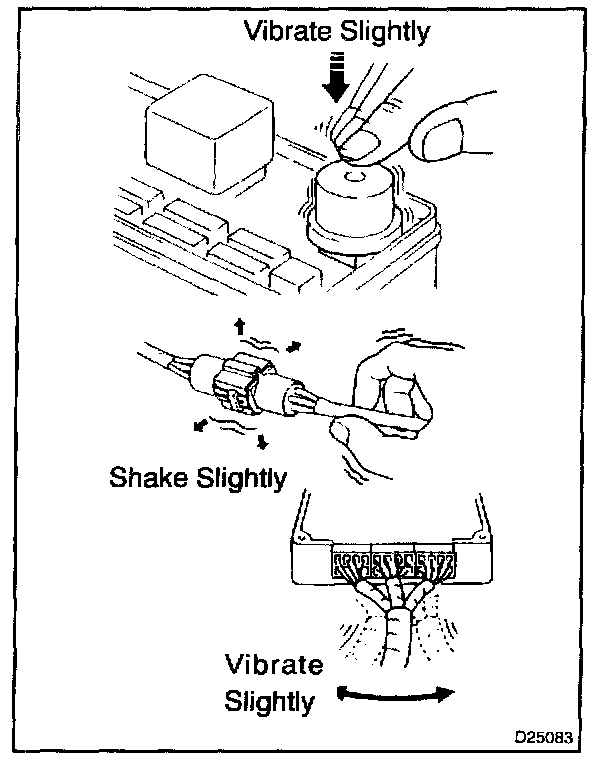 Vibrate Slightly

Shake Slightly

Vibrate Slightly

D25083