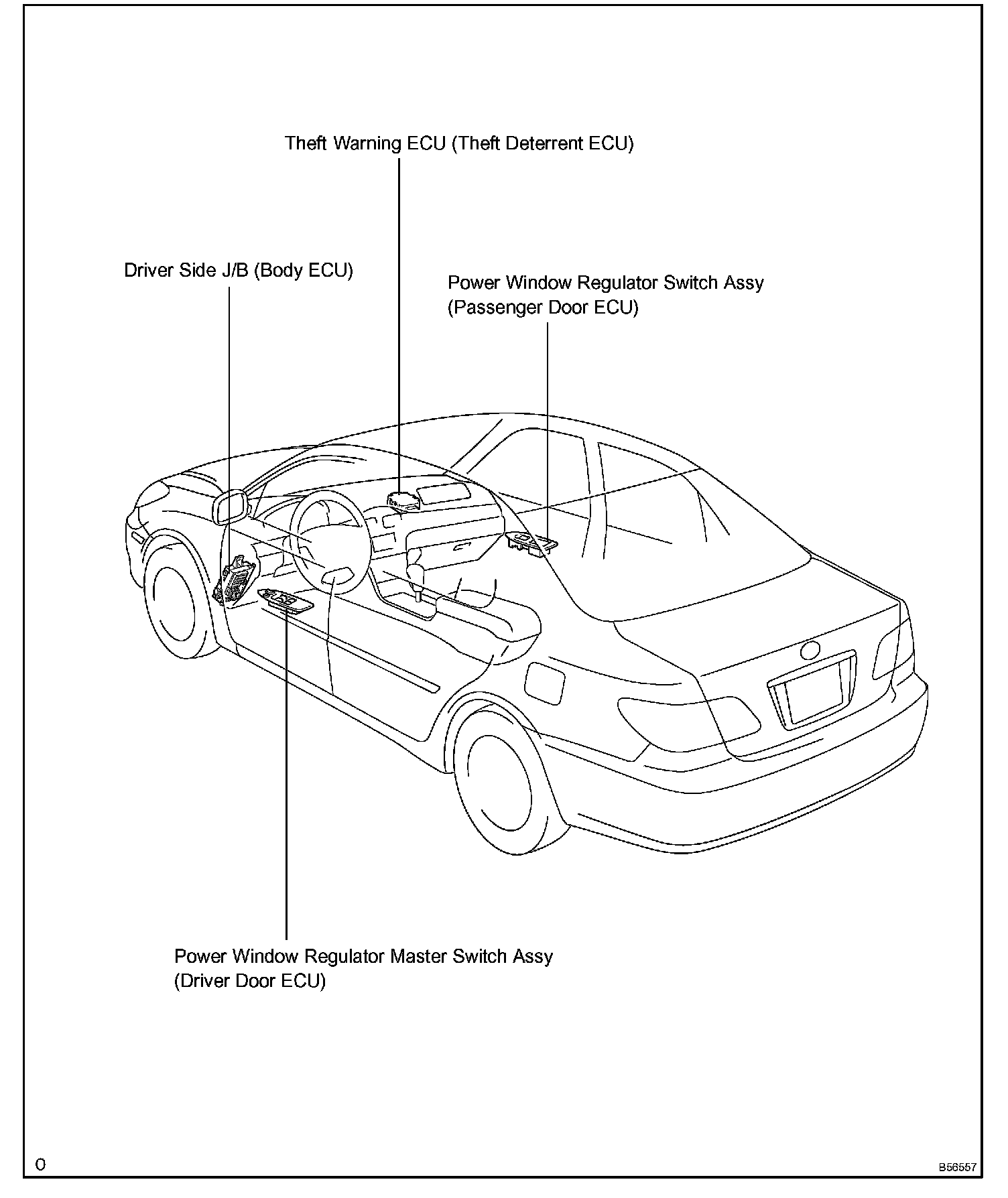 Theft Warning ECU (Theft Deterrent ECU)

Driver Side J/B (Body ECU)

Power Window Regulator Switch Assy
(Passenger Door ECU)

Power Window Regulator Master Switch Assy
(Driver Door ECU)

O

B56557