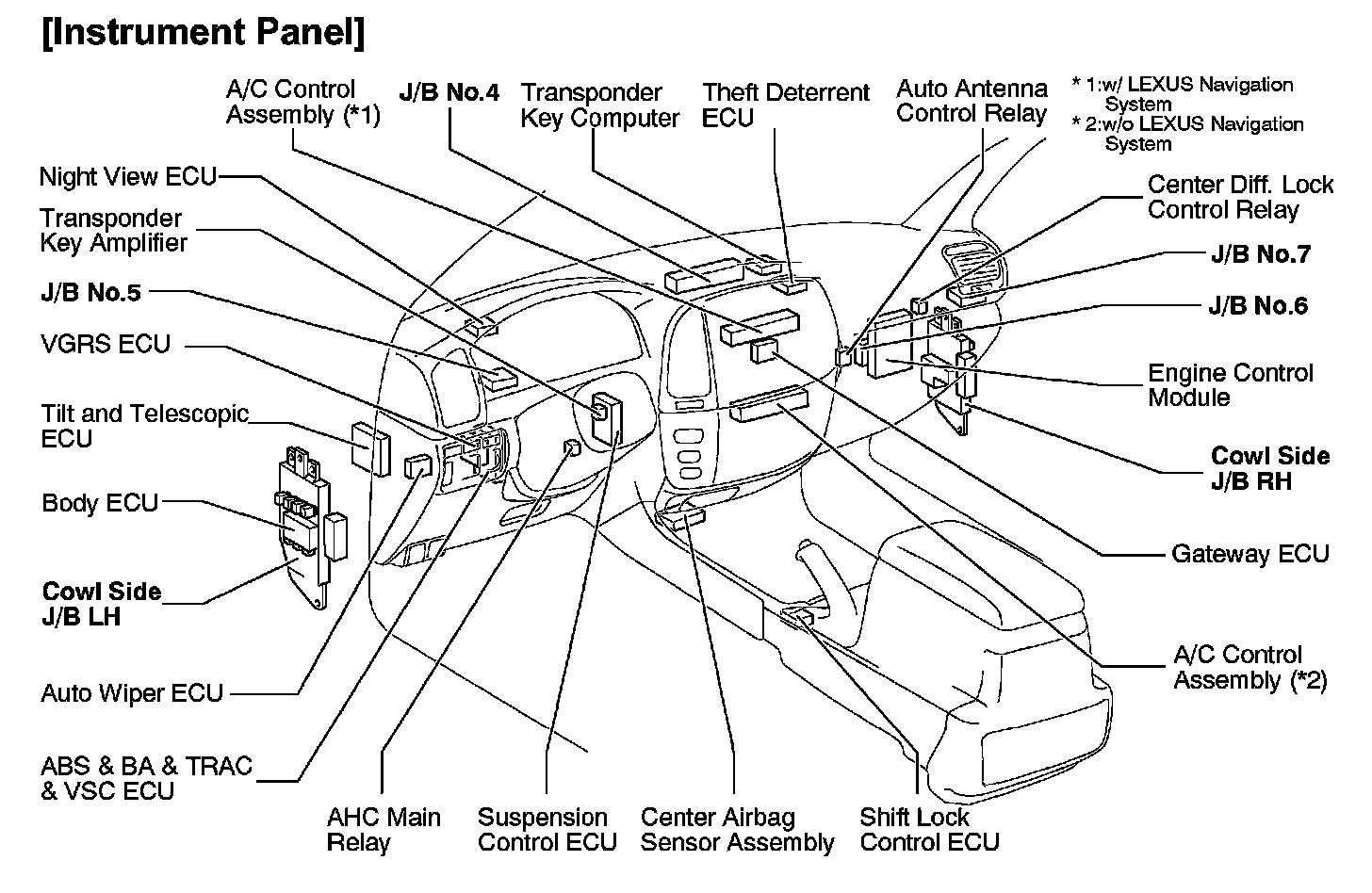 [Instrument Panel]

A/C Control Assembly (*1)

J/B No.4

Transponder Key Computer

Theft Deterrent ECU

Auto Antenna Control Relay

* 1:w/ LEXUS Navigation System
* 2:w/o LEXUS Navigation System

Night View ECU

Transponder Key Amplifier

J/B No.5

VGRS ECU

Tilt and Telescopic ECU

Body ECU

Cowl Side J/B LH

Auto Wiper ECU

ABS & BA & TRAC & VSC ECU

Center Diff. Lock Control Relay

J/B No.7

J/B No.6

Engine Control Module

Cowl Side J/B RH

Gateway ECU

A/C Control Assembly (*2)

AHC Main Relay

Suspension Control ECU

Center Airbag Sensor Assembly

Shift Lock Control ECU