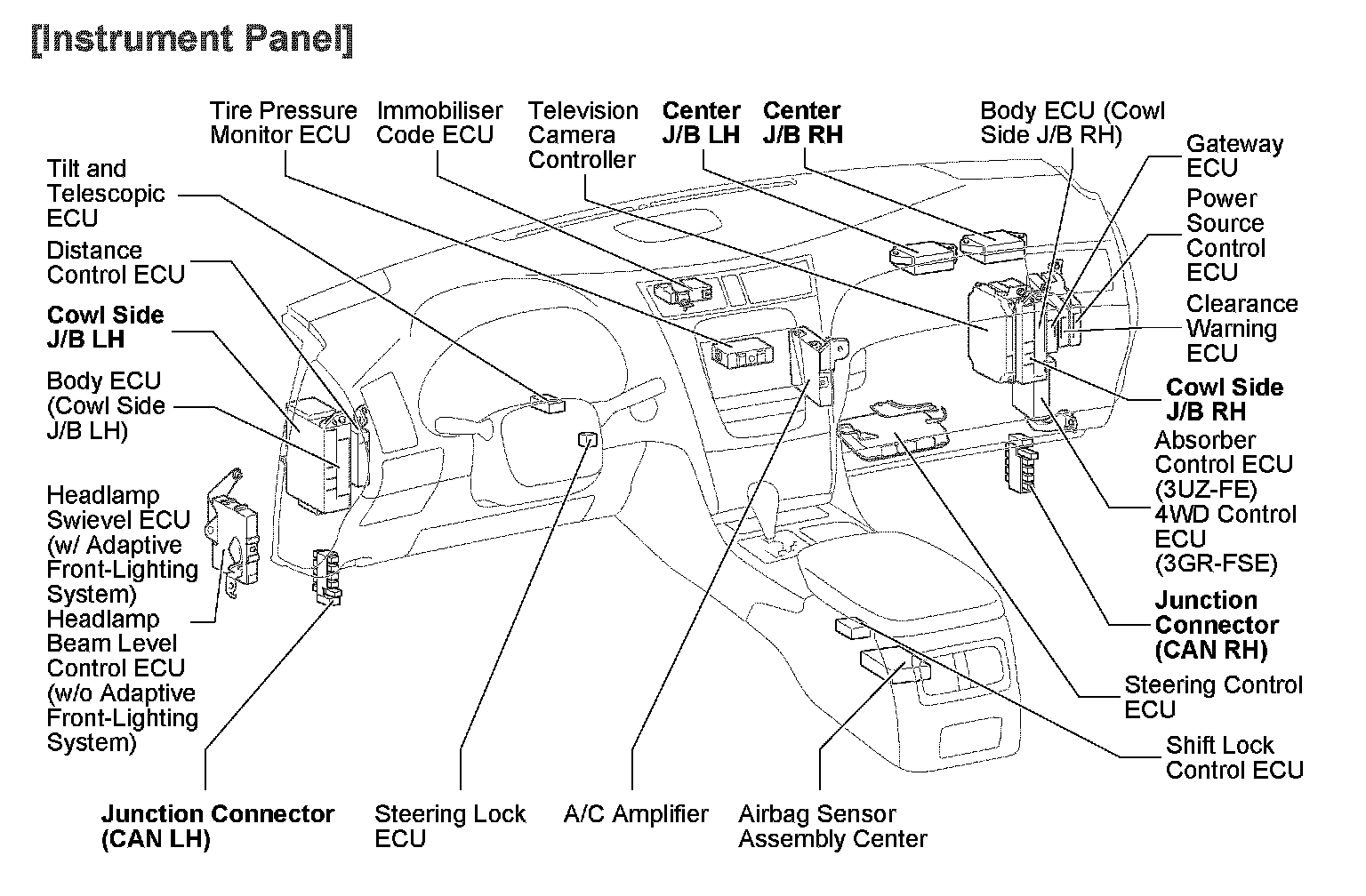 [Instrument Panel]

Tire Pressure Monitor ECU

Immobiliser Code ECU

Television Camera Controller

Center J/B LH

Center J/B RH

Body ECU (Cowl Side J/B RH)

Gateway ECU

Power Source Control ECU

Clearance Warning ECU

Cowl Side J/B RH

Absorber Control ECU (3UZ-FE)

4WD Control ECU (3GR-FSE)

Junction Connector (CAN RH)

Steering Control ECU

Shift Lock Control ECU

Tilt and Telescopic ECU

Distance Control ECU

Cowl Side J/B LH

Body ECU (Cowl Side J/B LH)

Headlamp Swievel ECU (w/ Adaptive Front-Lighting System)

Headlamp Beam Level Control ECU (w/o Adaptive Front-Lighting System)

Junction Connector (CAN LH)

Steering Lock ECU

A/C Amplifier

Airbag Sensor Assembly Center