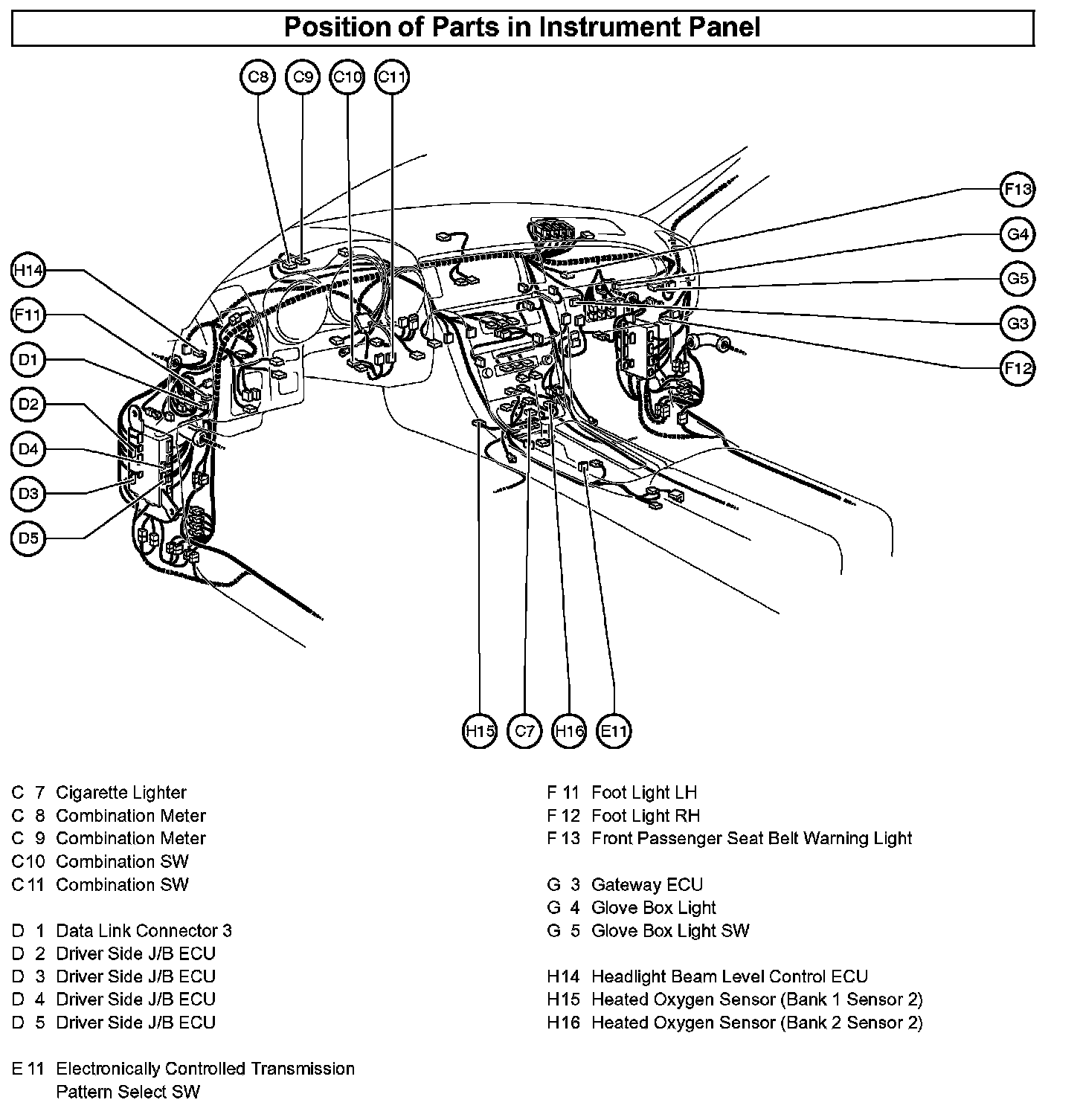 Position of Parts in Instrument Panel

C8 C9 C10 C11

H14
F11
D1
D2
D4
D3
D5

F13
G4
G5
G3
F12

H15 C7 H16 E11

C 7 Cigarette Lighter
C 8 Combination Meter
C 9 Combination Meter
C10 Combination SW
C11 Combination SW

D 1 Data Link Connector 3
D 2 Driver Side J/B ECU
D 3 Driver Side J/B ECU
D 4 Driver Side J/B ECU
D 5 Driver Side J/B ECU

E 11 Electronically Controlled Transmission Pattern Select SW

F 11 Foot Light LH
F 12 Foot Light RH
F 13 Front Passenger Seat Belt Warning Light

G 3 Gateway ECU
G 4 Glove Box Light
G 5 Glove Box Light SW

H14 Headlight Beam Level Control ECU
H15 Heated Oxygen Sensor (Bank 1 Sensor 2)
H16 Heated Oxygen Sensor (Bank 2 Sensor 2)