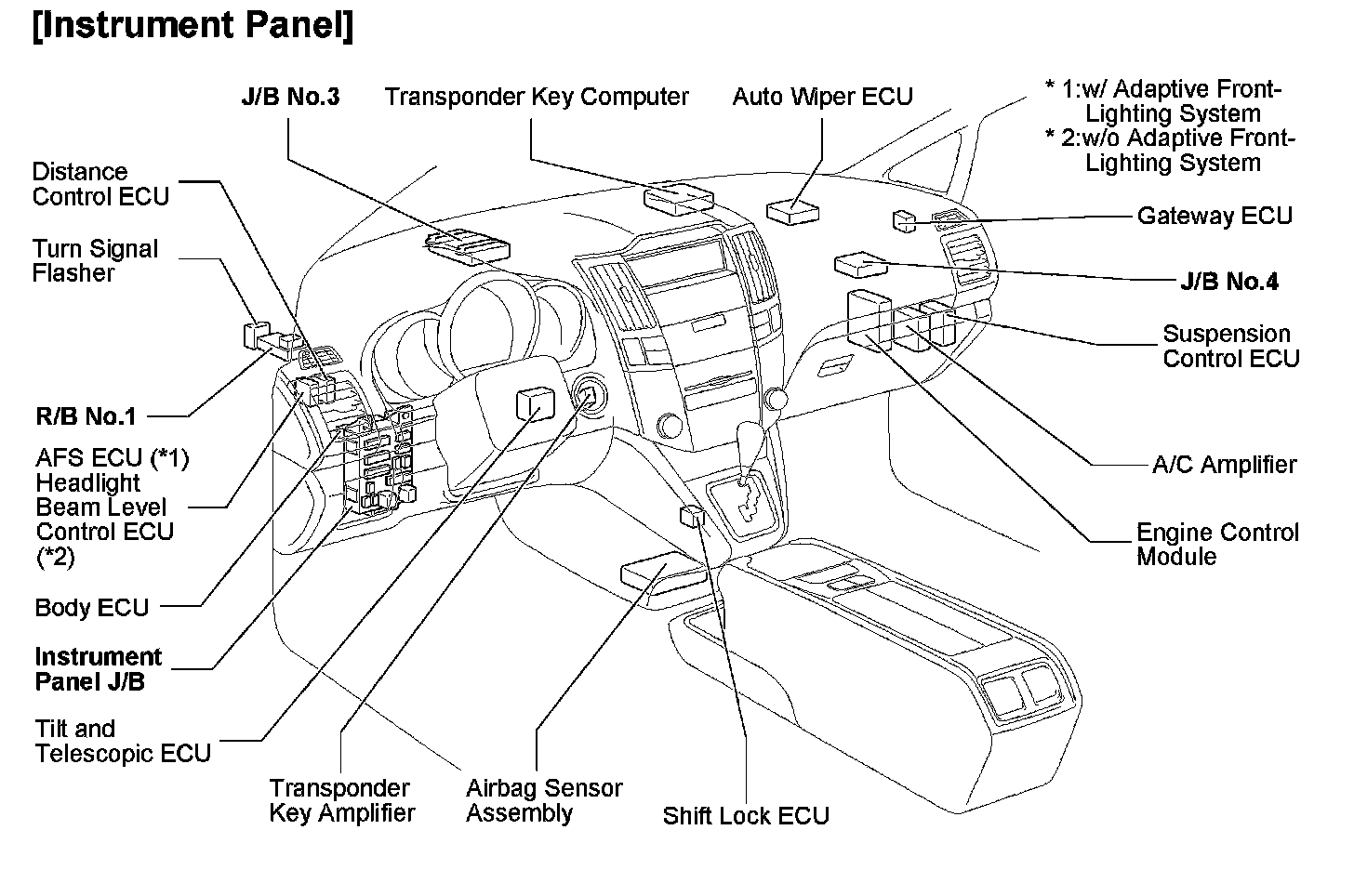 [Instrument Panel]

J/B No.3

Transponder Key Computer

Auto Wiper ECU

* 1:w/ Adaptive Front-Lighting System
* 2:w/o Adaptive Front-Lighting System

Distance Control ECU

Turn Signal Flasher

Gateway ECU

J/B No.4

Suspension Control ECU

R/B No.1

AFS ECU (*1) Headlight Beam Level Control ECU (*2)

A/C Amplifier

Engine Control Module

Body ECU

Instrument Panel J/B

Tilt and Telescopic ECU

Transponder Key Amplifier

Airbag Sensor Assembly

Shift Lock ECU