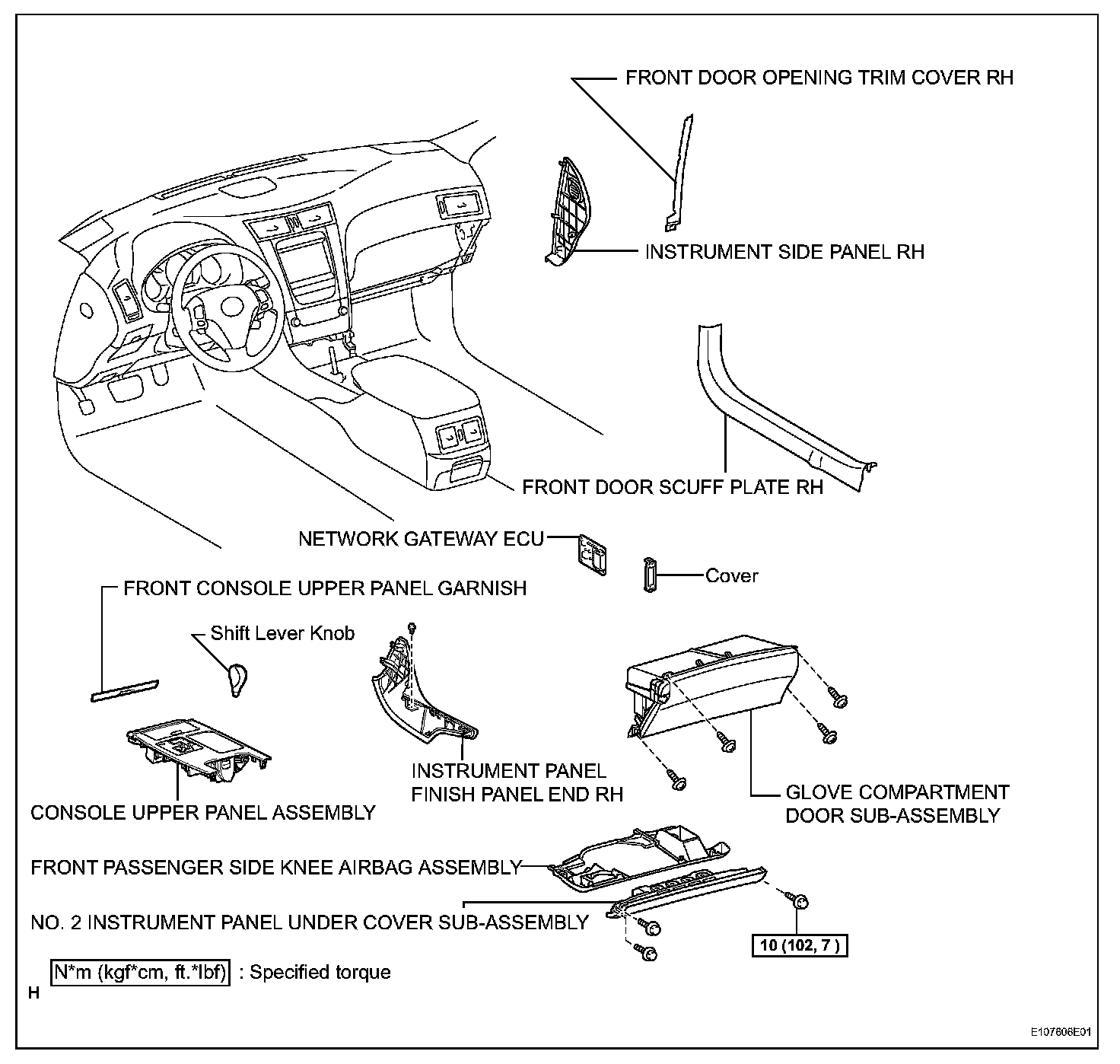 FRONT DOOR OPENING TRIM COVER RH

INSTRUMENT SIDE PANEL RH

FRONT DOOR SCUFF PLATE RH

NETWORK GATEWAY ECU

Cover

FRONT CONSOLE UPPER PANEL GARNISH

Shift Lever Knob

INSTRUMENT PANEL FINISH PANEL END RH

GLOVE COMPARTMENT DOOR SUB-ASSEMBLY

CONSOLE UPPER PANEL ASSEMBLY

FRONT PASSENGER SIDE KNEE AIRBAG ASSEMBLY

NO. 2 INSTRUMENT PANEL UNDER COVER SUB-ASSEMBLY

10 (102, 7 )

N*m (kgf*cm, ft.*lbf) : Specified torque

H

E107606E01