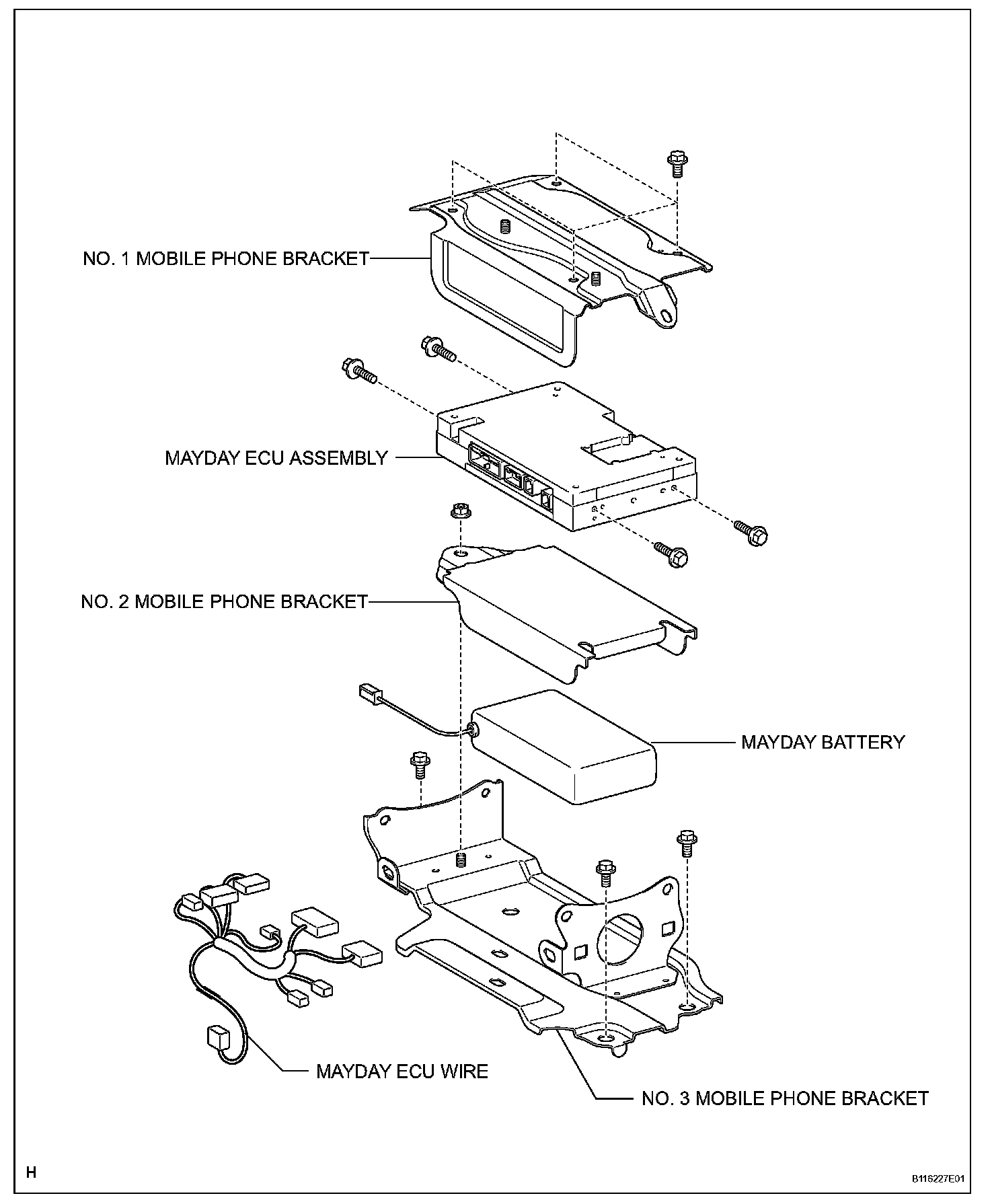 NO. 1 MOBILE PHONE BRACKET

MAYDAY ECU ASSEMBLY

NO. 2 MOBILE PHONE BRACKET

MAYDAY BATTERY

MAYDAY ECU WIRE

NO. 3 MOBILE PHONE BRACKET

H

B116227E01