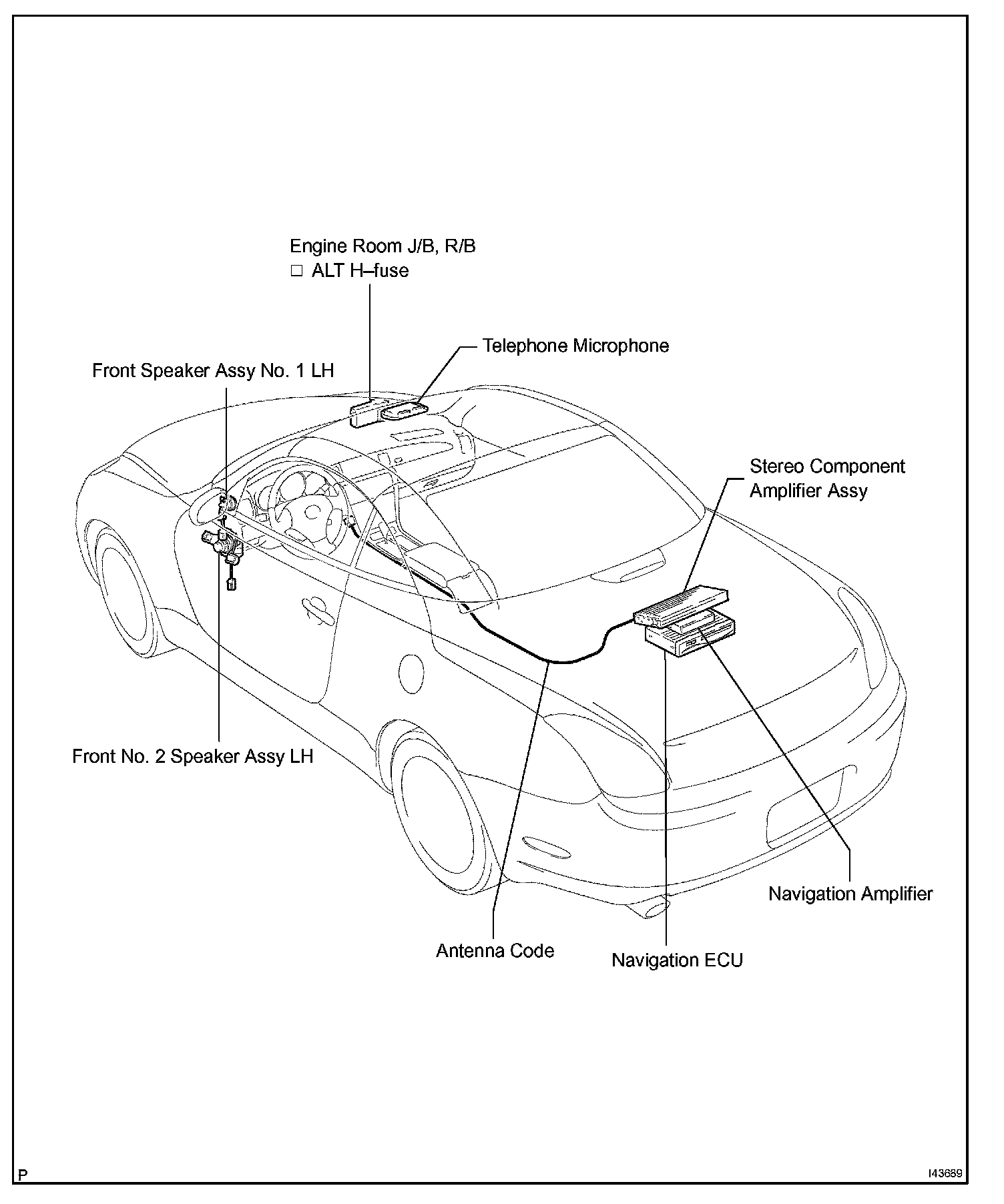 Engine Room J/B, R/B
□ ALT H–fuse

Telephone Microphone

Front Speaker Assy No. 1 LH

Stereo Component Amplifier Assy

Front No. 2 Speaker Assy LH

Navigation Amplifier

Antenna Code

Navigation ECU

P

I43689