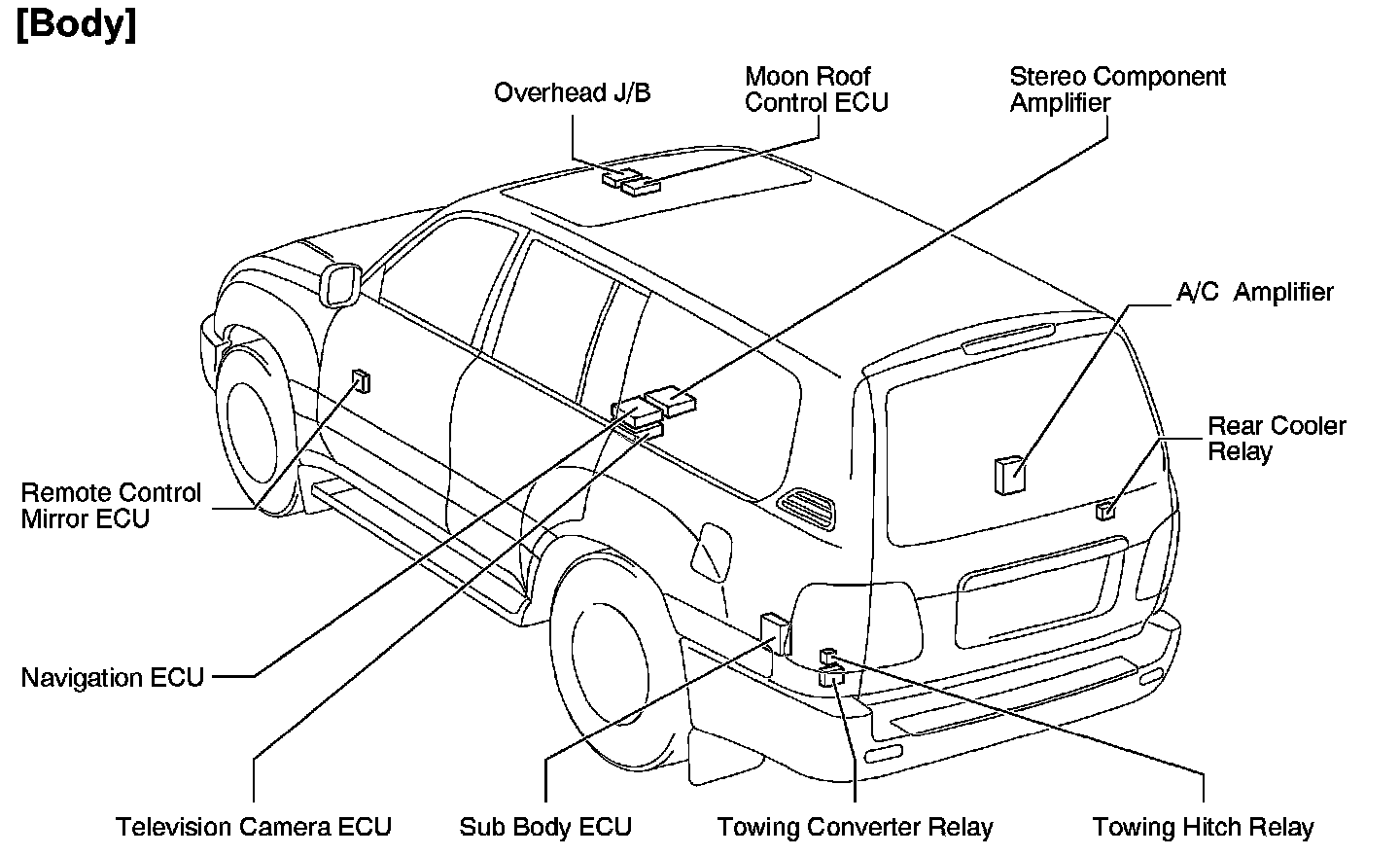 [Body]

Overhead J/B

Moon Roof Control ECU

Stereo Component Amplifier

A/C Amplifier

Rear Cooler Relay

Remote Control Mirror ECU

Navigation ECU

Television Camera ECU

Sub Body ECU

Towing Converter Relay

Towing Hitch Relay