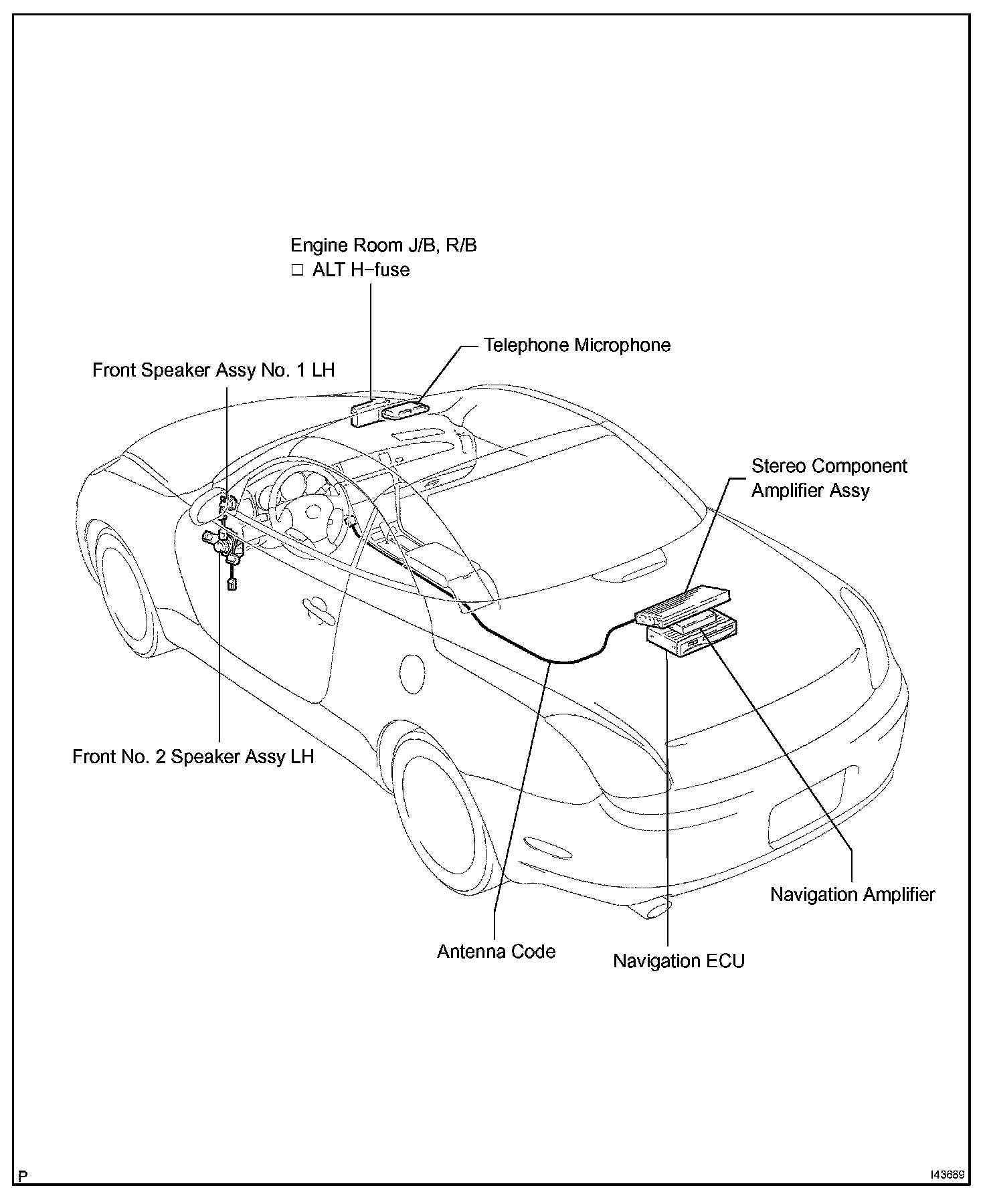 Engine Room J/B, R/B
□ ALT H−fuse

Telephone Microphone

Front Speaker Assy No. 1 LH

Stereo Component Amplifier Assy

Front No. 2 Speaker Assy LH

Navigation Amplifier

Antenna Code

Navigation ECU

P

I43689