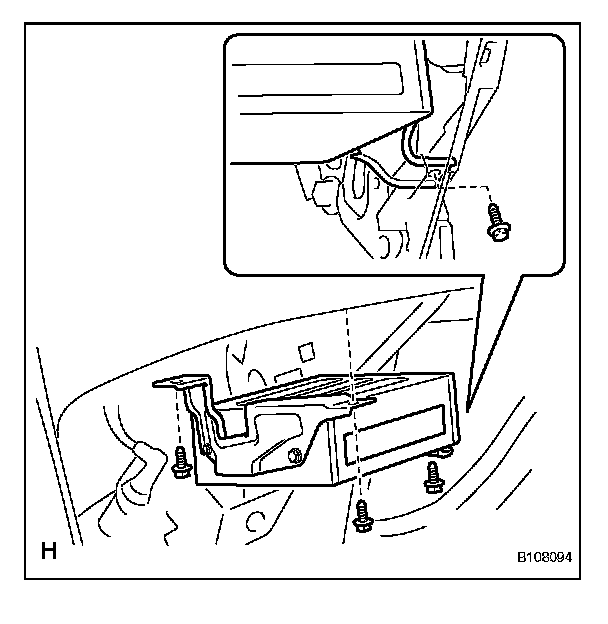 H

B108094