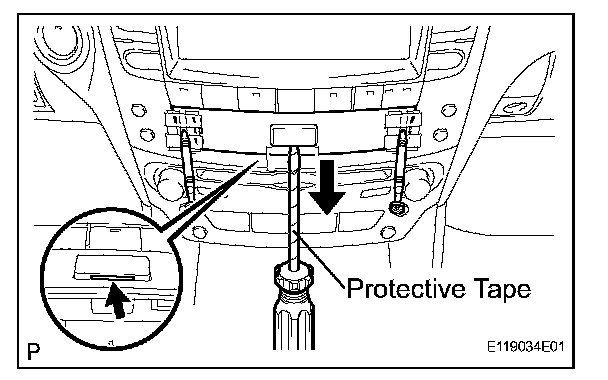 Protective Tape

P

E119034E01