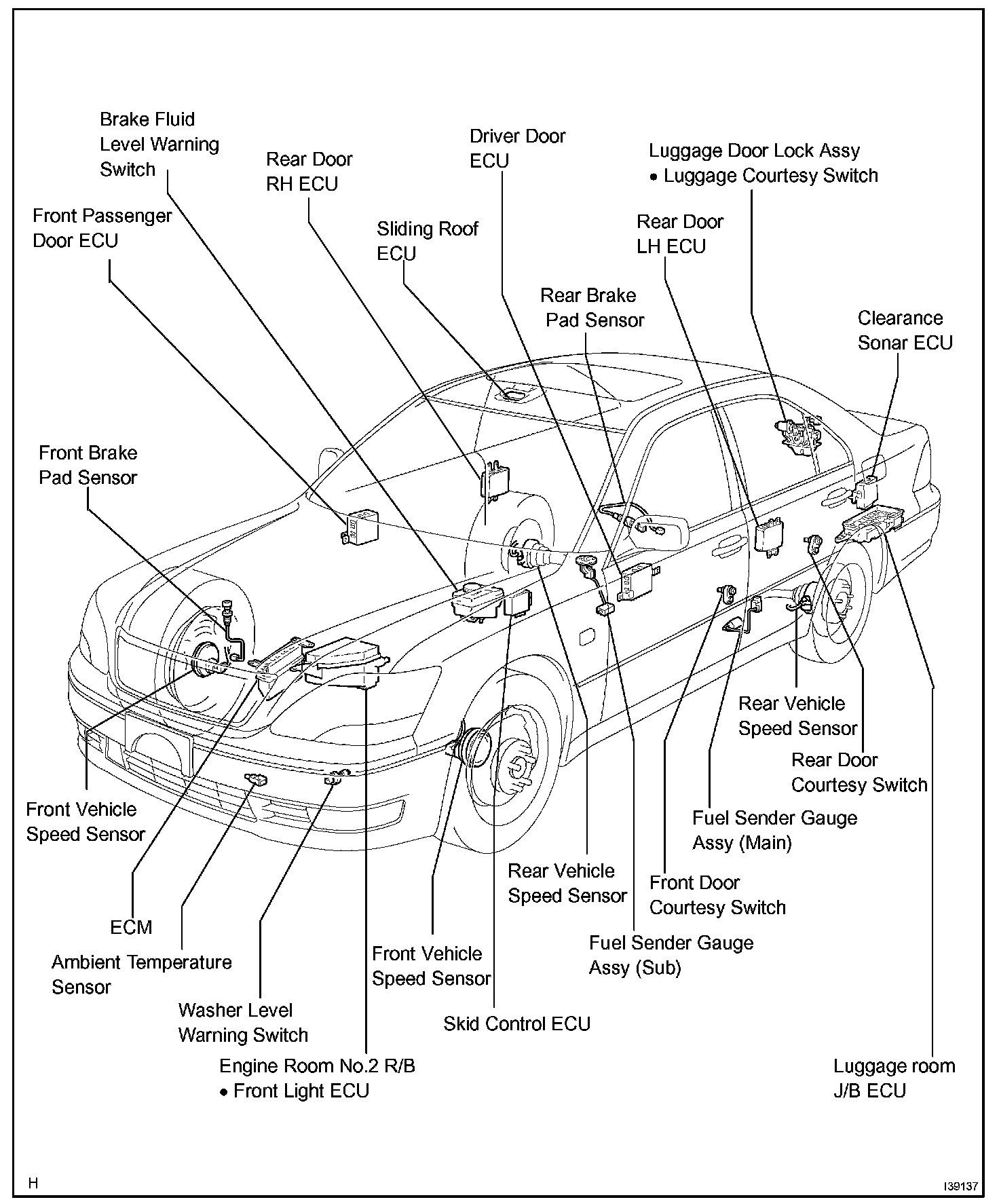 Brake Fluid Level Warning Switch

Rear Door RH ECU

Driver Door ECU

Luggage Door Lock Assy
• Luggage Courtesy Switch

Front Passenger Door ECU

Sliding Roof ECU

Rear Door LH ECU

Rear Brake Pad Sensor

Clearance Sonar ECU

Front Brake Pad Sensor

Rear Vehicle Speed Sensor

Rear Door Courtesy Switch

Front Vehicle Speed Sensor

Fuel Sender Gauge Assy (Main)

Rear Vehicle Speed Sensor

Front Door Courtesy Switch

ECM

Fuel Sender Gauge Assy (Sub)

Ambient Temperature Sensor

Front Vehicle Speed Sensor

Washer Level Warning Switch

Skid Control ECU

Engine Room No.2 R/B
• Front Light ECU

Luggage room J/B ECU

H

I39137