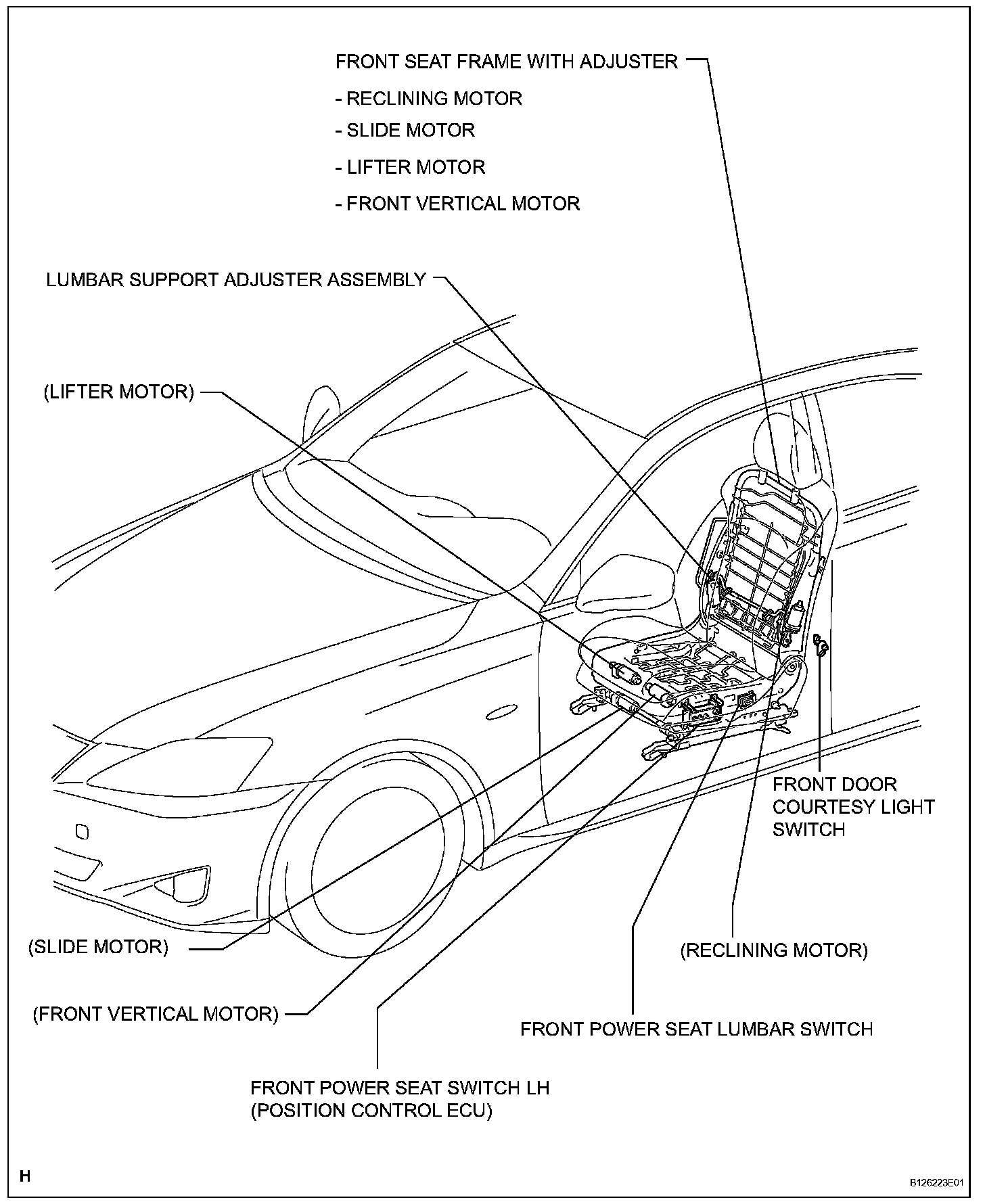 FRONT SEAT FRAME WITH ADJUSTER

- RECLINING MOTOR

- SLIDE MOTOR

- LIFTER MOTOR

- FRONT VERTICAL MOTOR

LUMBAR SUPPORT ADJUSTER ASSEMBLY

(LIFTER MOTOR)

FRONT DOOR COURTESY LIGHT SWITCH

(SLIDE MOTOR)

(RECLINING MOTOR)

(FRONT VERTICAL MOTOR)

FRONT POWER SEAT LUMBAR SWITCH

FRONT POWER SEAT SWITCH LH (POSITION CONTROL ECU)

H

B126223E01