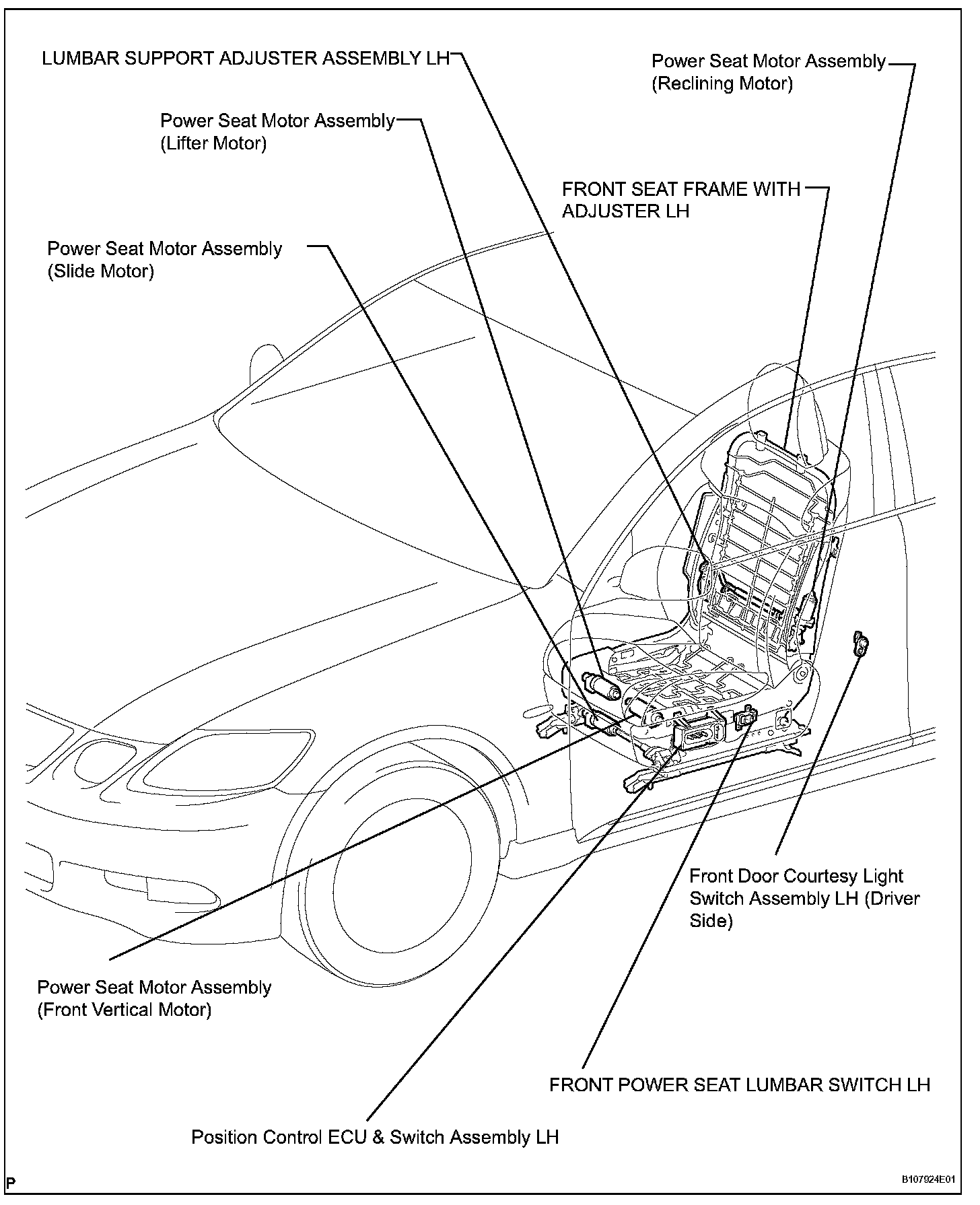 LUMBAR SUPPORT ADJUSTER ASSEMBLY LH

Power Seat Motor Assembly (Reclining Motor)

Power Seat Motor Assembly (Lifter Motor)

FRONT SEAT FRAME WITH ADJUSTER LH

Power Seat Motor Assembly (Slide Motor)

Front Door Courtesy Light Switch Assembly LH (Driver Side)

Power Seat Motor Assembly (Front Vertical Motor)

FRONT POWER SEAT LUMBAR SWITCH LH

Position Control ECU & Switch Assembly LH

P

B107924E01