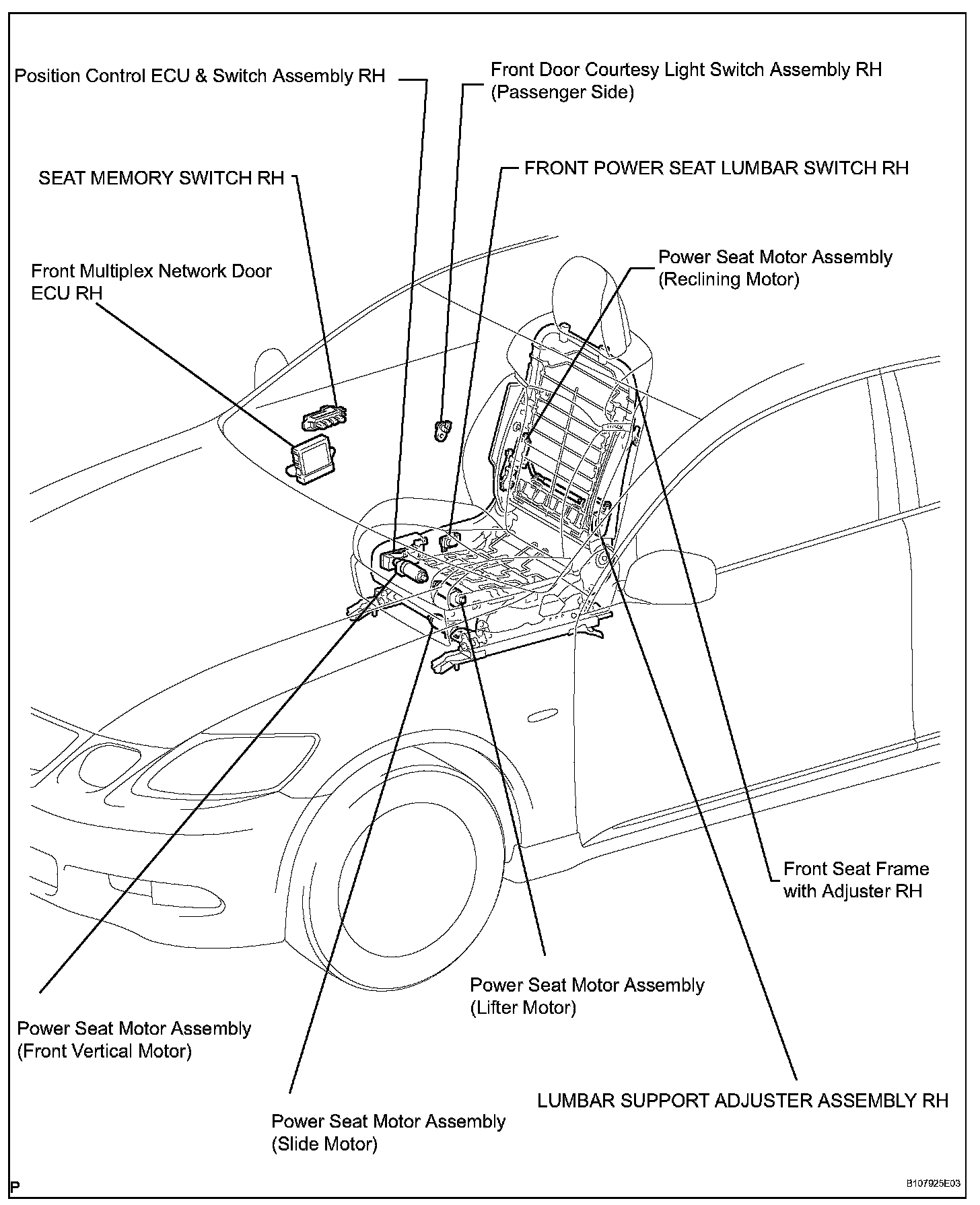 Position Control ECU & Switch Assembly RH

Front Door Courtesy Light Switch Assembly RH (Passenger Side)

SEAT MEMORY SWITCH RH

FRONT POWER SEAT LUMBAR SWITCH RH

Front Multiplex Network Door ECU RH

Power Seat Motor Assembly (Reclining Motor)

Front Seat Frame with Adjuster RH

Power Seat Motor Assembly (Lifter Motor)

Power Seat Motor Assembly (Front Vertical Motor)

LUMBAR SUPPORT ADJUSTER ASSEMBLY RH

Power Seat Motor Assembly (Slide Motor)

P

B107925E03