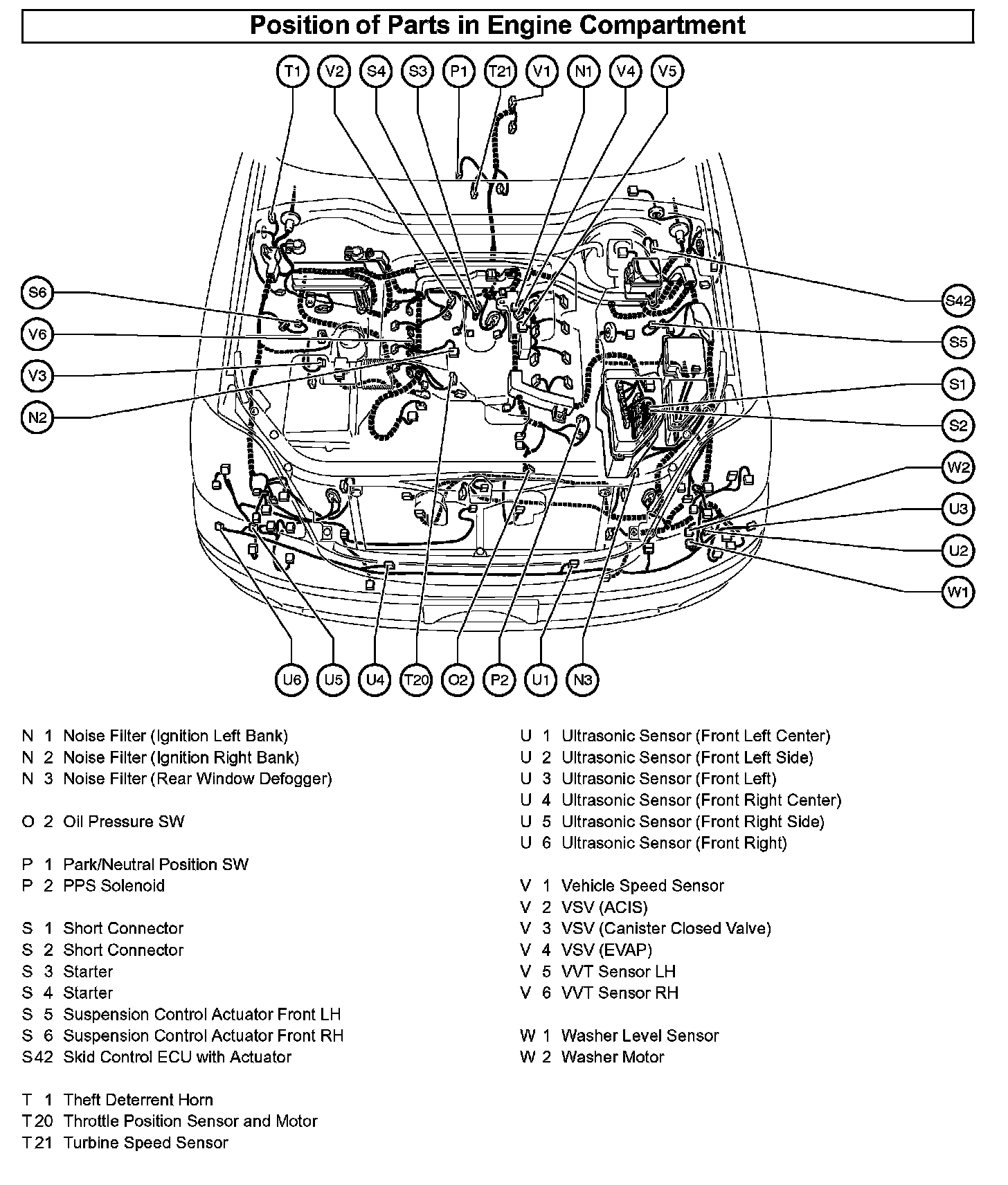 Position of Parts in Engine Compartment

T1 V2 S4 S3 P1 T21 V1 N1 V4 V5

S6
V6
V3
N2

S42
S5
S1
S2
W2
U3
U2
W1

U6 U5 U4 T20 O2 P2 U1 N3

N 1 Noise Filter (Ignition Left Bank)
N 2 Noise Filter (Ignition Right Bank)
N 3 Noise Filter (Rear Window Defogger)

O 2 Oil Pressure SW

P 1 Park/Neutral Position SW
P 2 PPS Solenoid

S 1 Short Connector
S 2 Short Connector
S 3 Starter
S 4 Starter
S 5 Suspension Control Actuator Front LH
S 6 Suspension Control Actuator Front RH
S42 Skid Control ECU with Actuator

T 1 Theft Deterrent Horn
T20 Throttle Position Sensor and Motor
T21 Turbine Speed Sensor

U 1 Ultrasonic Sensor (Front Left Center)
U 2 Ultrasonic Sensor (Front Left Side)
U 3 Ultrasonic Sensor (Front Left)
U 4 Ultrasonic Sensor (Front Right Center)
U 5 Ultrasonic Sensor (Front Right Side)
U 6 Ultrasonic Sensor (Front Right)

V 1 Vehicle Speed Sensor
V 2 VSV (ACIS)
V 3 VSV (Canister Closed Valve)
V 4 VSV (EVAP)
V 5 VVT Sensor LH
V 6 VVT Sensor RH

W 1 Washer Level Sensor
W 2 Washer Motor